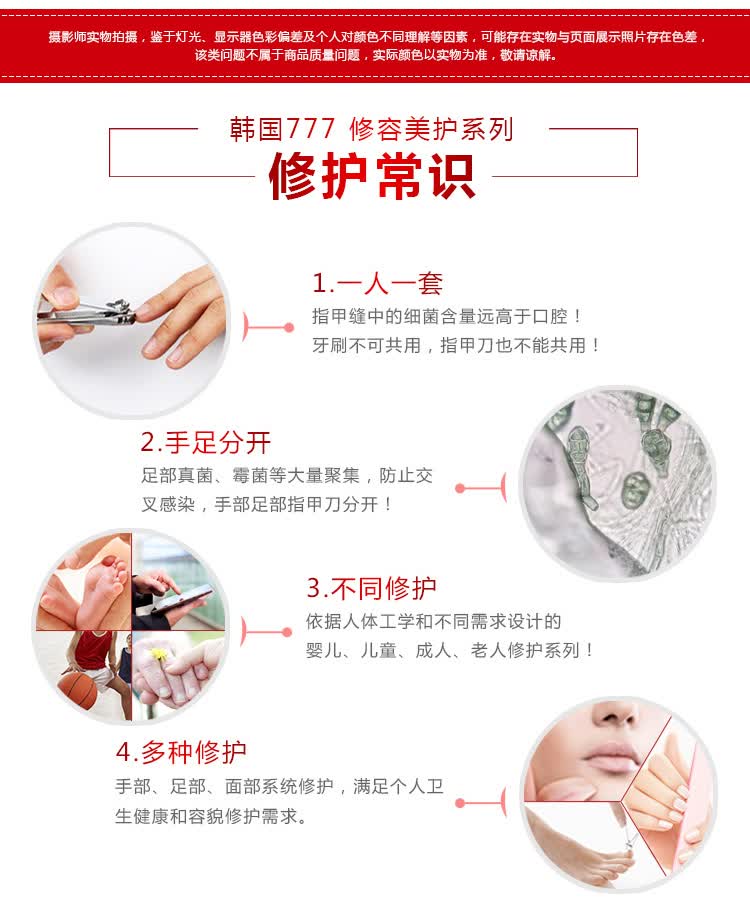 摄影师实物拍摄，鉴于灯光、显示器色彩偏差及个人对颜色不同理解等因素，可能存在实物与页面展示照片存在色差，该类问题不属于商品质量问题，实际颜色以实物为准，敬请谅解。

韩国777 修容美护系列

修护常识

1.一人一套

指甲缝中的细菌含量远高于口腔！牙刷不可共用，指甲刀也不能共用！

2.手足分开

足部真菌、霉菌等大量聚集，防止交叉感染，手部足部指甲刀分开！

3.不同修护

依据人体工学和不同需求设计的婴儿、儿童、成人、老人修护系列！

4.多种修护

手部、足部、面部系统修护，满足个人卫生健康和容貌修护需求。