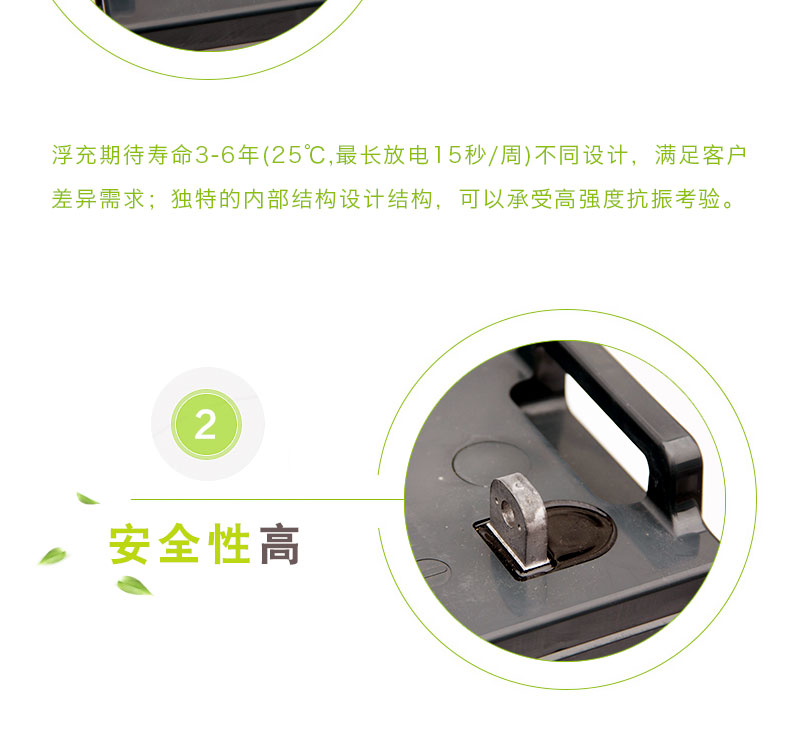 浮充期待寿命3-6年(25℃,最长放电15秒/周)不同设计，满足客户差异需求；独特的内部结构设计结构，可以承受高强度抗振考验。

2

安全性高