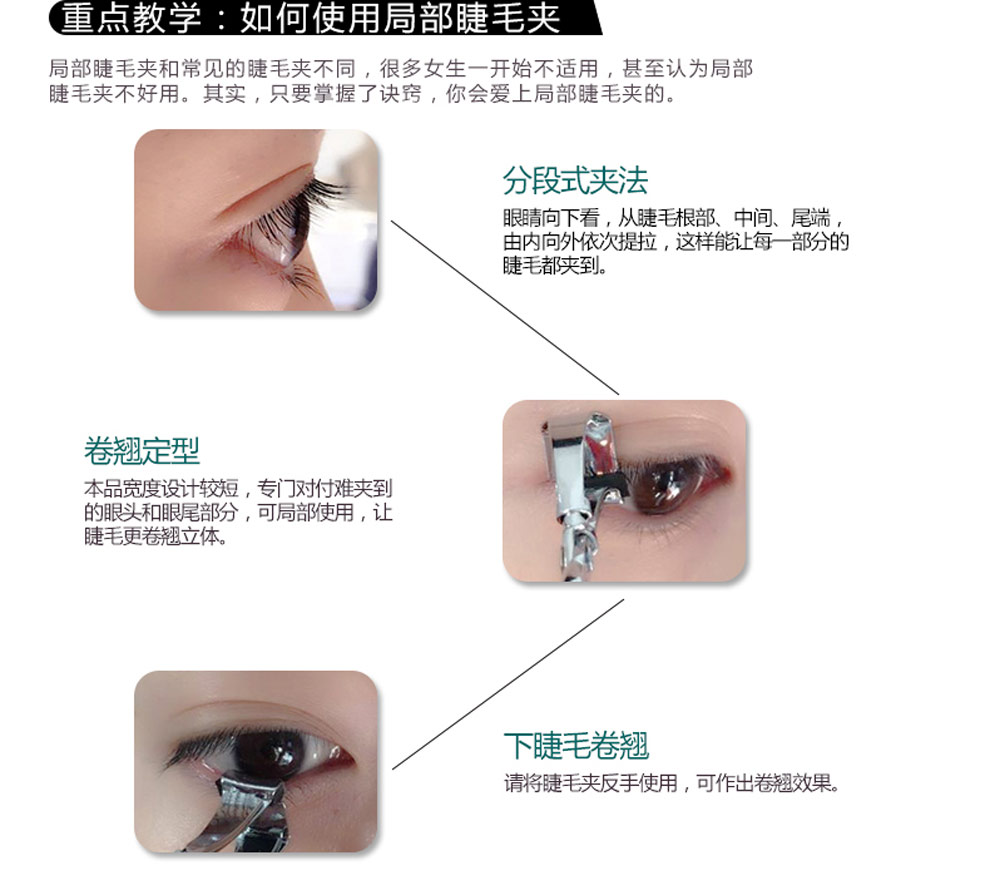 重点教学：如何使用局部睫毛夹

局部睫毛夹和常见的睫毛夹不同，很多女生一开始不适用，甚至认为局部睫毛夹不好用。其实，只要掌握了诀窍，你会爱上局部睫毛夹的。

分段式夹法

眼睛向下看，从睫毛根部、中间、尾端，由内向外依次提拉，这样能让每一部分的睫毛都夹到。

卷翘定型

本品宽度设计较短，专门对付难夹到的眼头和眼尾部分，可局部使用，让睫毛更卷翘立体。

下睫毛卷翘

请将睫毛夹反手使用，可作出卷翘效果。