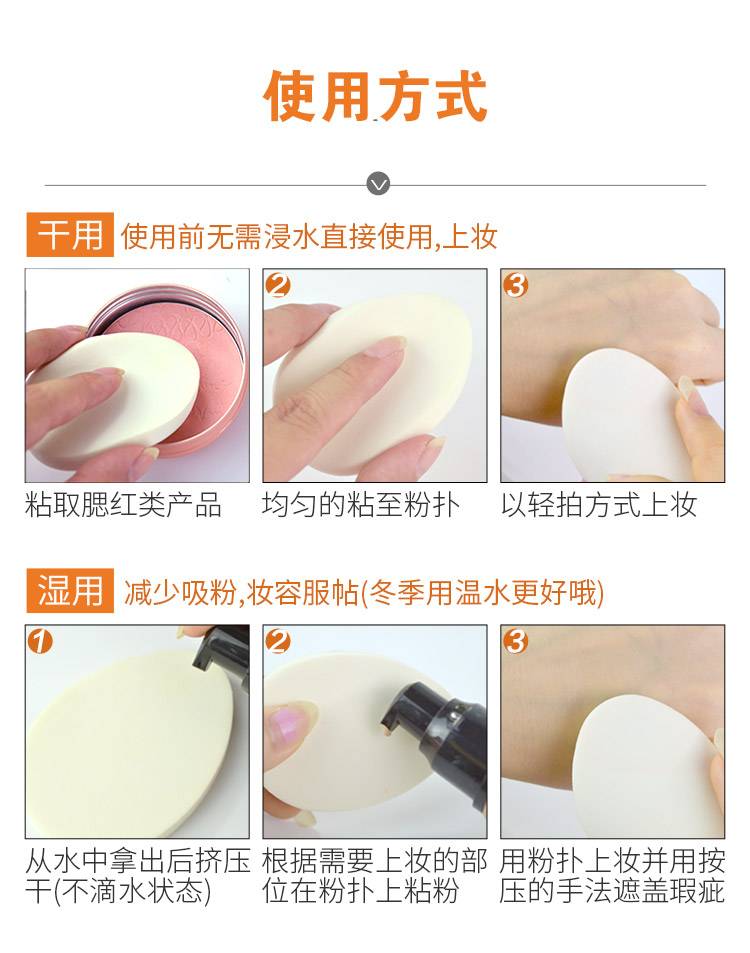 使用方式

干用 使用前无需浸水直接使用,上妆

2

3

粘取腮红类产品

均匀的粘至粉扑

以轻拍方式上妆

湿用 减少吸粉,妆容服帖(冬季用温水更好哦)

1

2

3

从水中拿出后挤压干(不滴水状态)

根据需要上妆的部位在粉扑上粘粉

用粉扑上妆并用按压的手法遮盖瑕疵