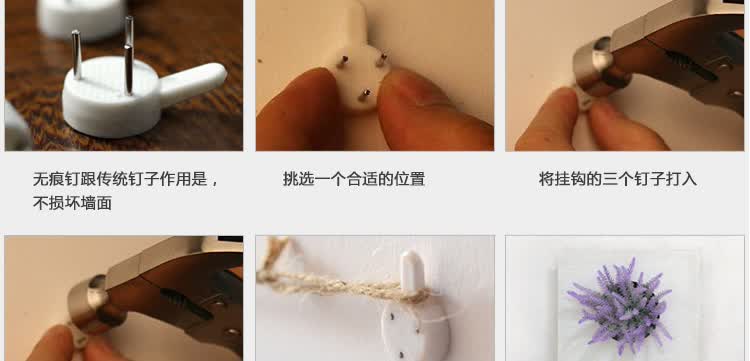 无痕钉跟传统钉子作用是，不损坏墙面

挑选一个合适的位置

将挂钩的三个钉子打入