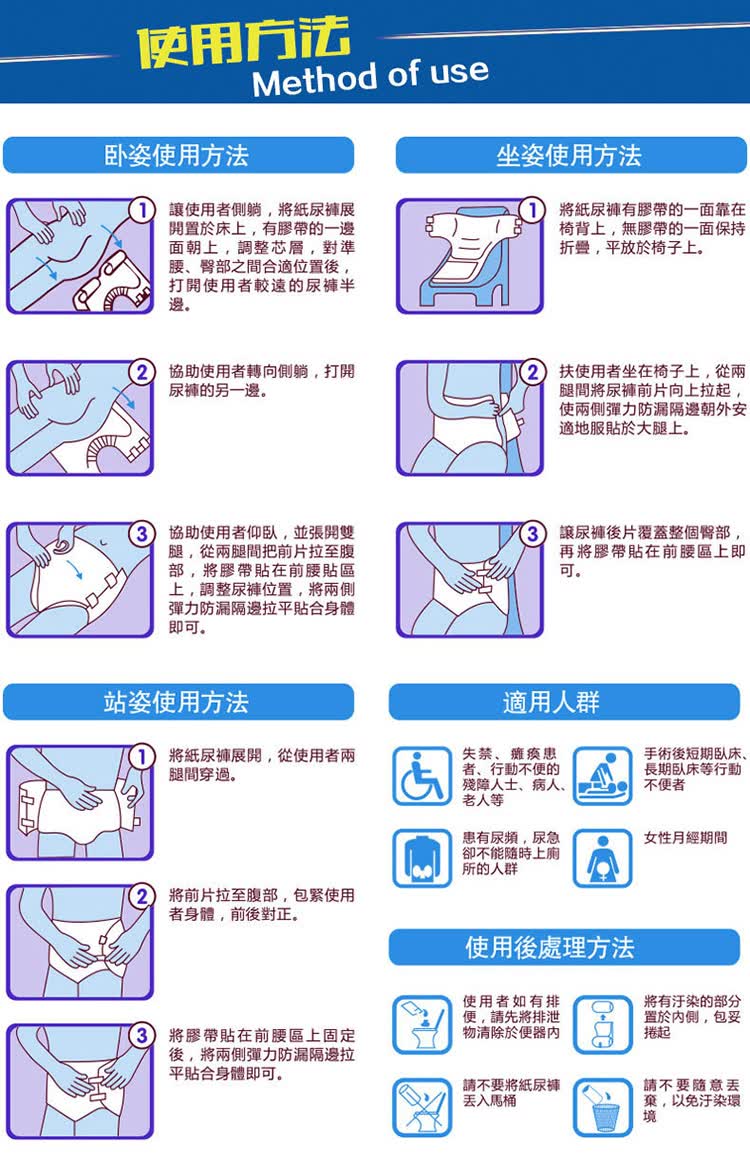 使用方法
Method of use

臥姿使用方法

1 讓使用者側躺，將紙尿褲展開置於床上，有膠帶的一邊面朝上，調整芯層，對準腰、臀部之間合適位置後，打開使用者較遠的尿褲半邊。

2 協助使用者轉向側躺，打開尿褲的另一邊。

3 協助使用者仰臥，並張開雙腿，從兩腿間把前片拉至腹部，將膠帶貼在前腰貼區上，調整尿褲位置，將兩側彈力防漏隔邊拉平貼合身體即可。

坐姿使用方法

1 將紙尿褲有膠帶的一面靠在椅背上，無膠帶的一面保持折疊，平放於椅子上。

2 扶使用者坐在椅子上，從兩腿間將尿褲前片向上拉起，使兩側彈力防漏隔邊朝外安適地服貼於大腿上。

3 讓尿褲後片覆蓋整個臀部，再將膠帶貼在前腰區上即可。

站姿使用方法

1 將紙尿褲展開，從使用者兩腿間穿過。

2 將前片拉至腹部，包緊使用者身體，前後對正。

3 將膠帶貼在前腰區上固定後，將兩側彈力防漏隔邊拉平貼合身體即可。

適用人群

失禁、癱瘓患者、行動不便的殘障人士、病人、老人等

手術後短期臥床、長期臥床等行動不便者

患有尿頻，尿急卻不能隨時上廁所的人群

女性月經期間

使用後處理方法

使用者如有排便，請先將排泄物清除於便器內

將有汙染的部分置於內側，包妥捲起

請不要將紙尿褲丟入馬桶

請不要隨意丟棄，以免汙染環境