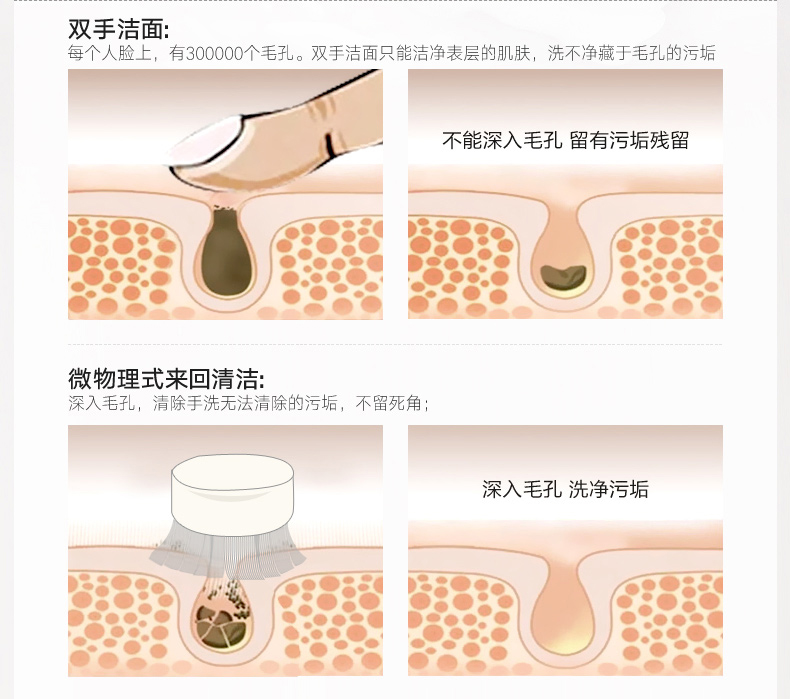 双手洁面:
每个人脸上，有300000个毛孔。双手洁面只能洁净表层的肌肤，洗不净藏于毛孔的污垢

不能深入毛孔 留有污垢残留

微物理式来回清洁:
深入毛孔，清除手洗无法清除的污垢，不留死角;

深入毛孔 洗净污垢