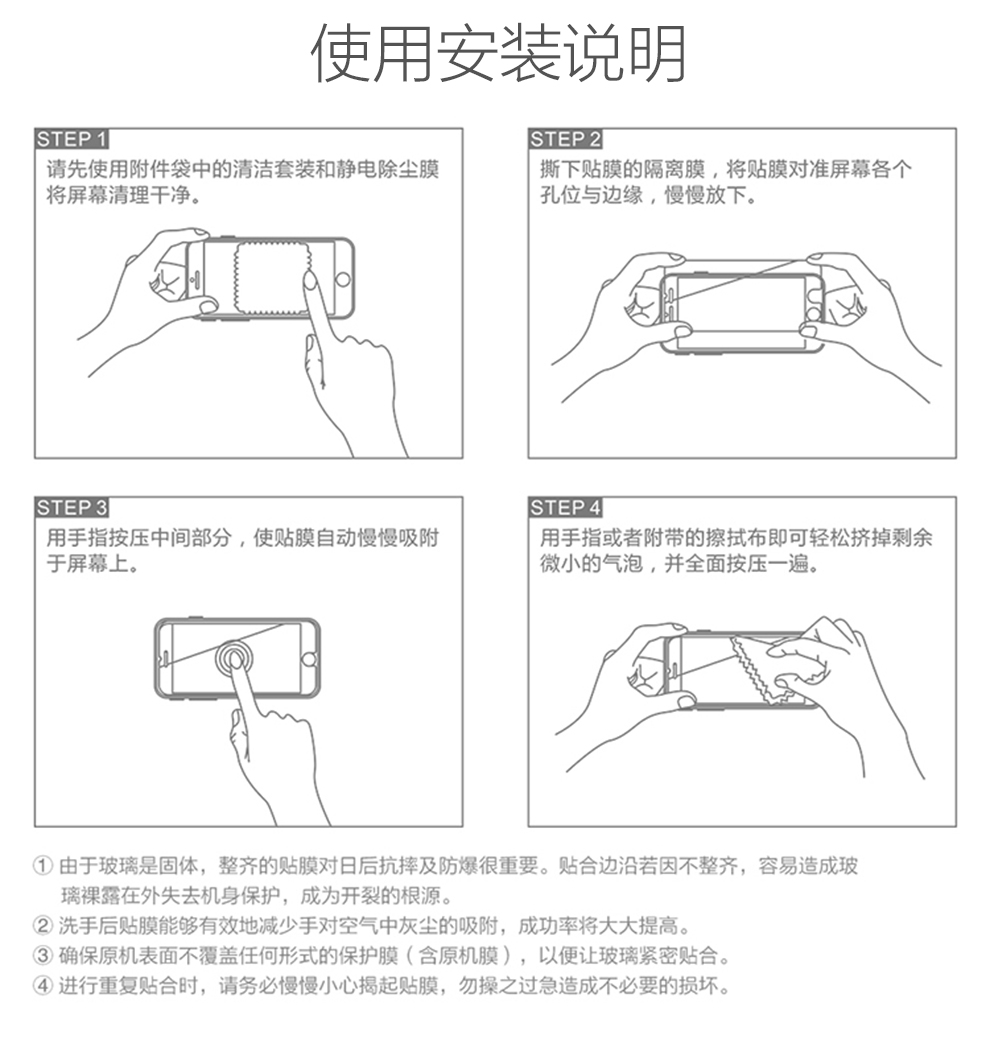 使用安装说明

STEP 1
请先使用附件袋中的清洁套装和静电除尘膜将屏幕清理干净。

STEP 2
撕下贴膜的隔离膜，将贴膜对准屏幕各个孔位与边缘，慢慢放下。

STEP 3
用手指按压中间部分，使贴膜自动慢慢吸附于屏幕上。

STEP 4
用手指或者附带的擦拭布即可轻松挤掉剩余微小的气泡，并全面按压一遍。

① 由于玻璃是固体，整齐的贴膜对日后抗摔及防爆很重要。贴合边沿若因不整齐，容易造成玻璃裸露在外失去机身保护，成为开裂的根源。
② 洗手后贴膜能够有效地减少手对空气中灰尘的吸附，成功率将大大提高。
③ 确保原机表面不覆盖任何形式的保护膜（含原机膜），以便让玻璃紧密贴合。
④ 进行重复贴合时，请务必慢慢小心揭起贴膜，勿操之过急造成不必要的损坏。