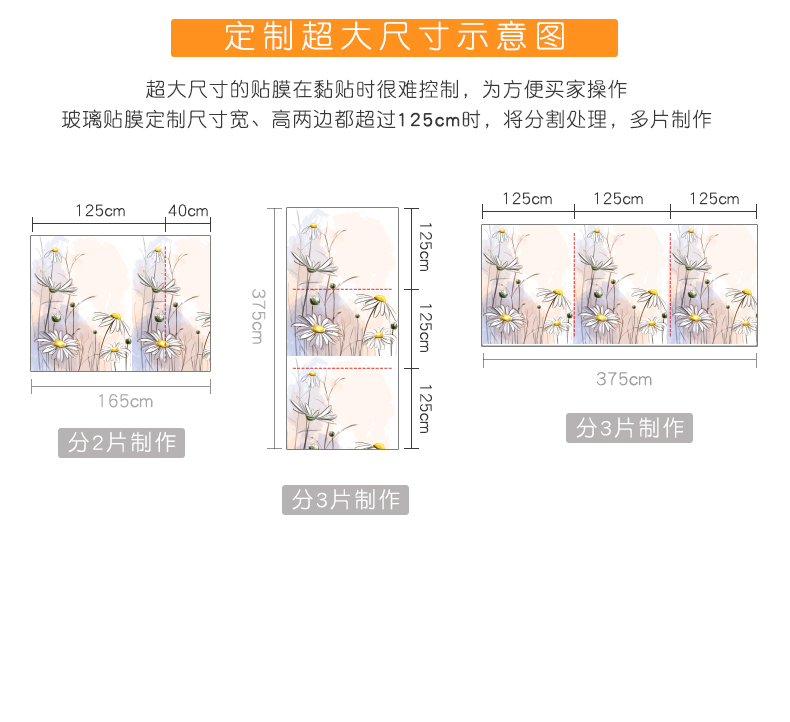 定制超大尺寸示意图

超大尺寸的贴膜在黏贴时很难控制，为方便买家操作
玻璃贴膜定制尺寸宽、高两边都超过125cm时，将分割处理，多片制作

125cm 40cm

165cm

分2片制作

375cm

125cm

125cm

125cm

分3片制作

125cm 125cm 125cm

375cm

分3片制作