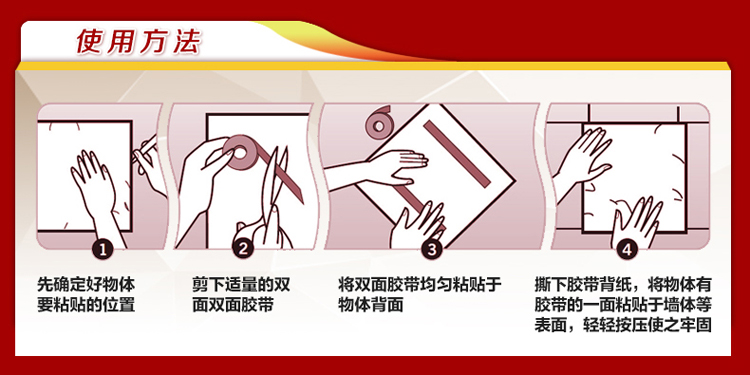 使用方法

1
先确定好物体要粘贴的位置

2
剪下适量的双面双面胶带

3
将双面胶带均匀粘贴于物体背面

4
撕下胶带背纸，将物体有胶带的一面粘贴于墙体等表面，轻轻按压使之牢固