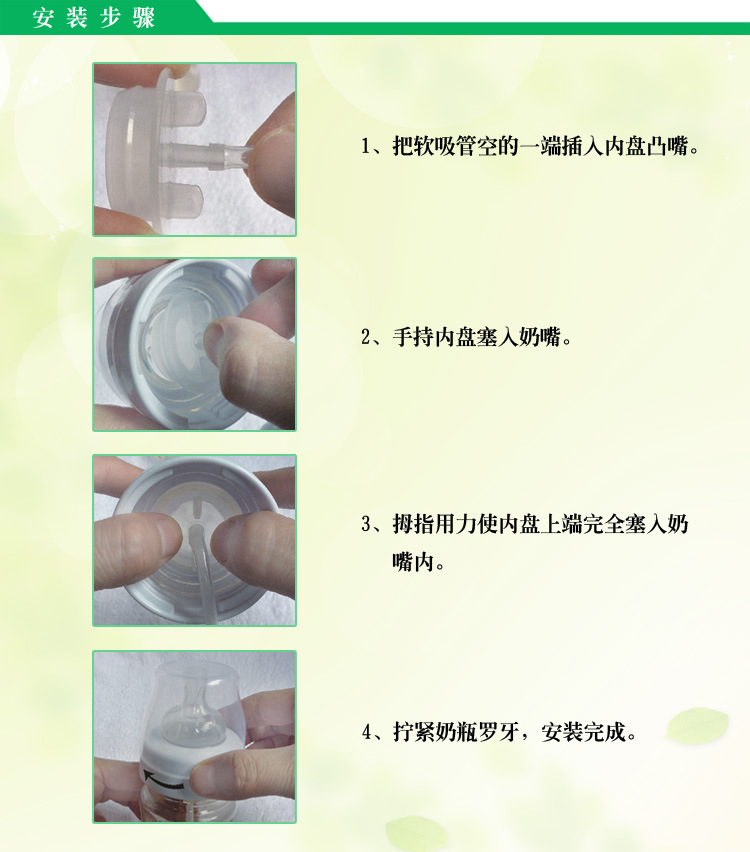 安装步骤

1、把软吸管空的一端插入内盘凸嘴。

2、手持内盘塞入奶嘴。

3、拇指用力使内盘上端完全塞入奶嘴内。

4、拧紧奶瓶罗牙，安装完成。