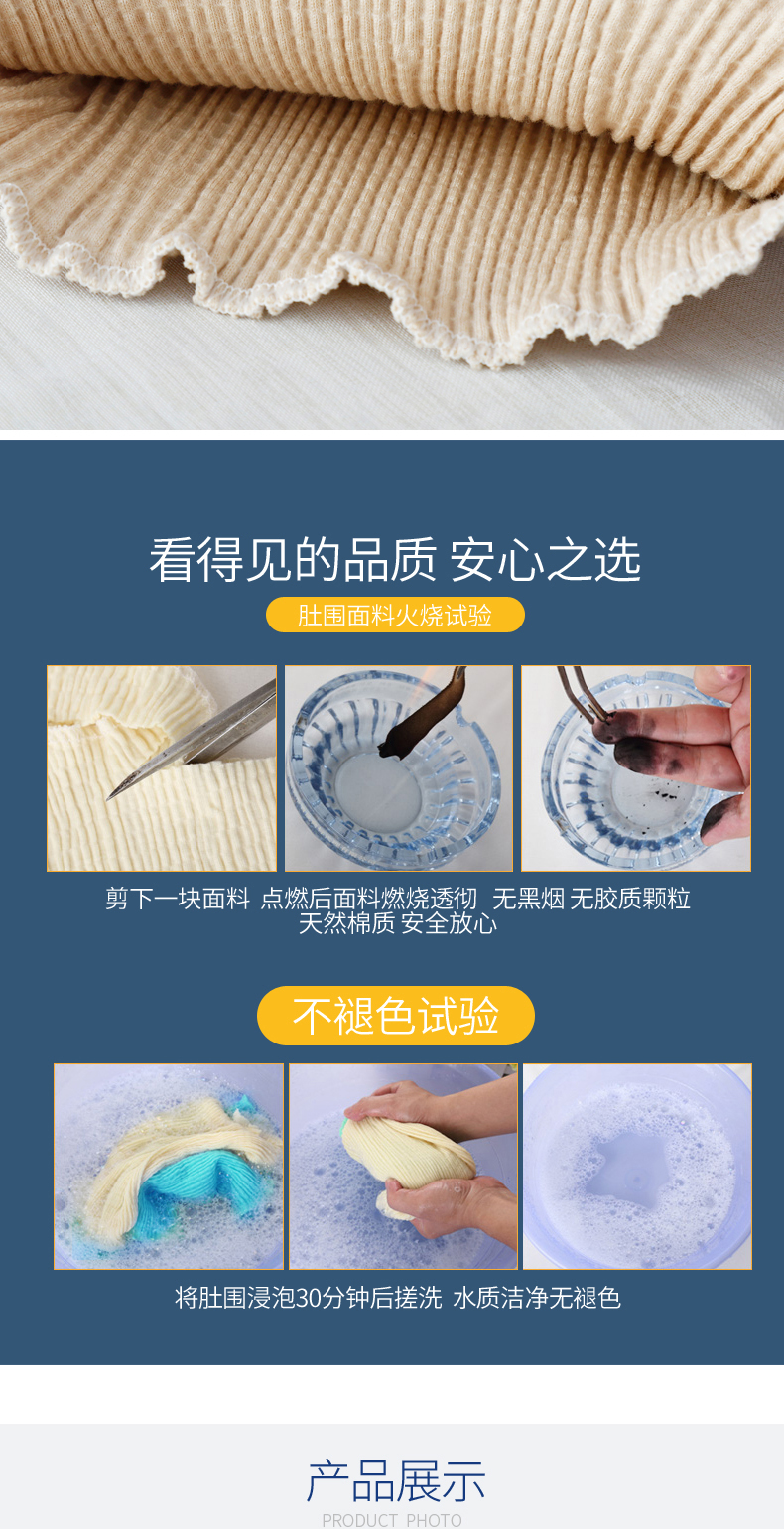 看得见的品质 安心之选

肚围面料火烧试验

剪下一块面料 点燃后面料燃烧透彻 无黑烟 无胶质颗粒 天然棉质 安全放心

不褪色试验

将肚围浸泡30分钟后搓洗 水质洁净无褪色

产品展示

PRODUCT PHOTO