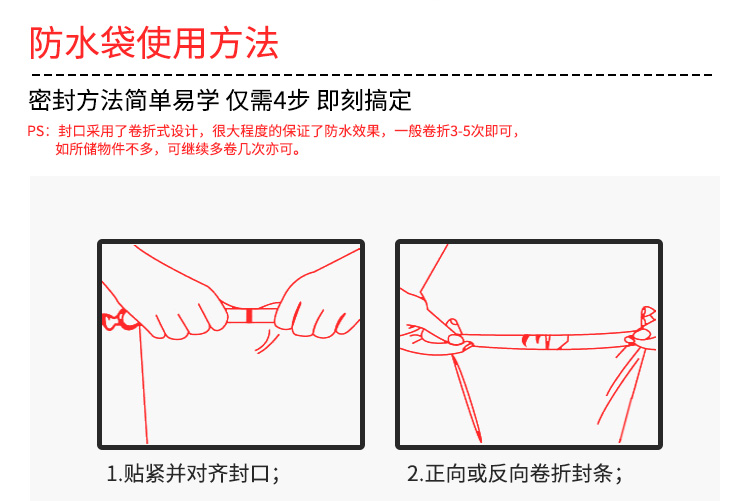 防水袋使用方法

密封方法简单易学 仅需4步 即刻搞定

PS：封口采用了卷折式设计，很大程度的保证了防水效果，一般卷折3-5次即可，如所储物件不多，可继续多卷几次亦可。

1.贴紧并对齐封口；

2.正向或反向卷折封条；