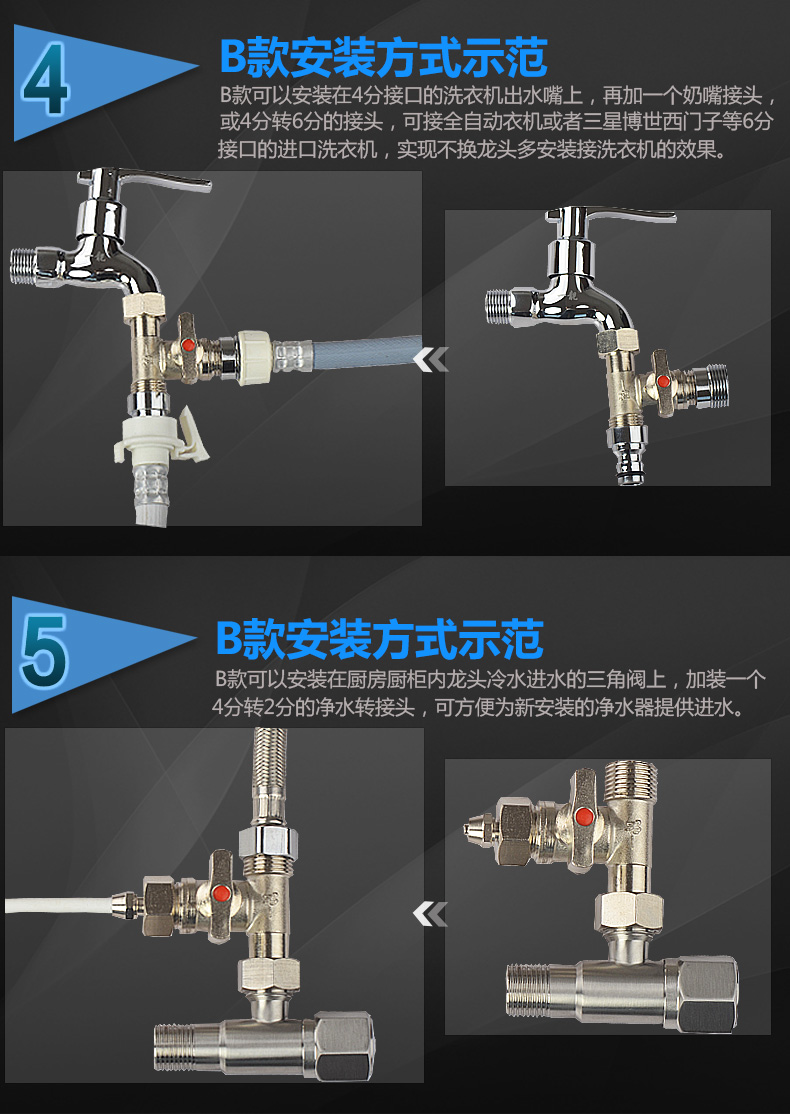 4

B款安装方式示范

B款可以安装在4分接口的洗衣机出水嘴上，再加一个奶嘴接头，或4分转6分的接头，可接全自动衣机或者三星博世西门子等6分接口的进口洗衣机，实现不换龙头多安装接洗衣机的效果。

5

B款安装方式示范

B款可以安装在厨房厨柜内龙头冷水进水的三角阀上，加装一个4分转2分的净水转接头，可方便为新安装的净水器提供进水。