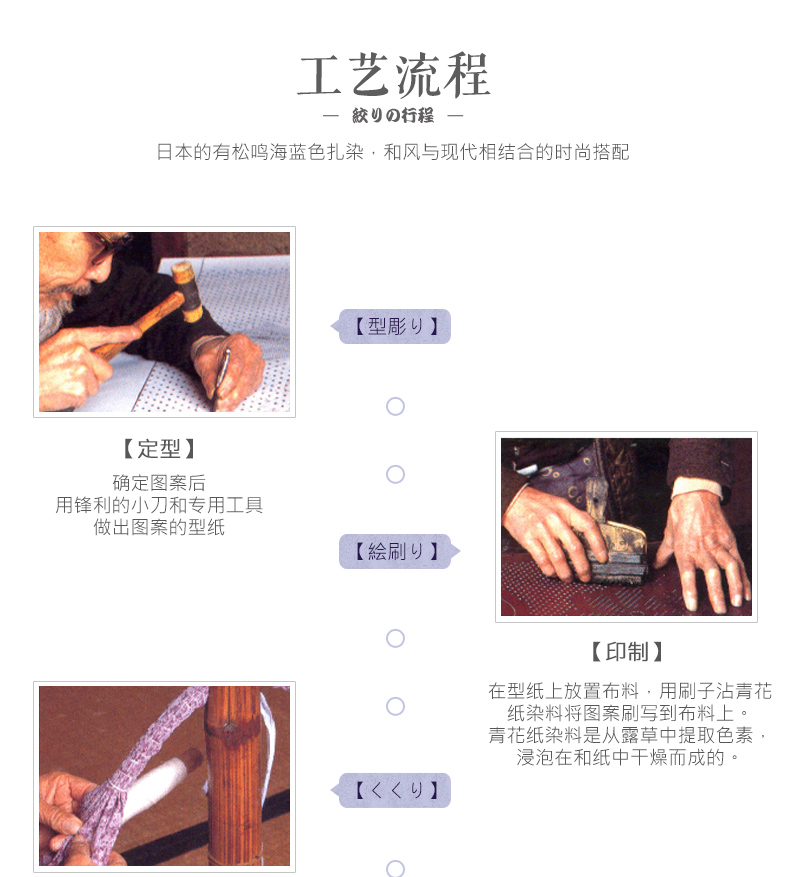 工艺流程

— 絞りの行程 —

日本的有松鸣海蓝色扎染，和风与现代相结合的时尚搭配

【型彫り】

【定型】

确定图案后
用锋利的小刀和专用工具
做出图案的型纸

【絵刷り】

【印制】

在型纸上放置布料，用刷子沾青花纸染料将图案刷写到布料上。
青花纸染料是从露草中提取色素，浸泡在和纸中干燥而成的。

【くくり】