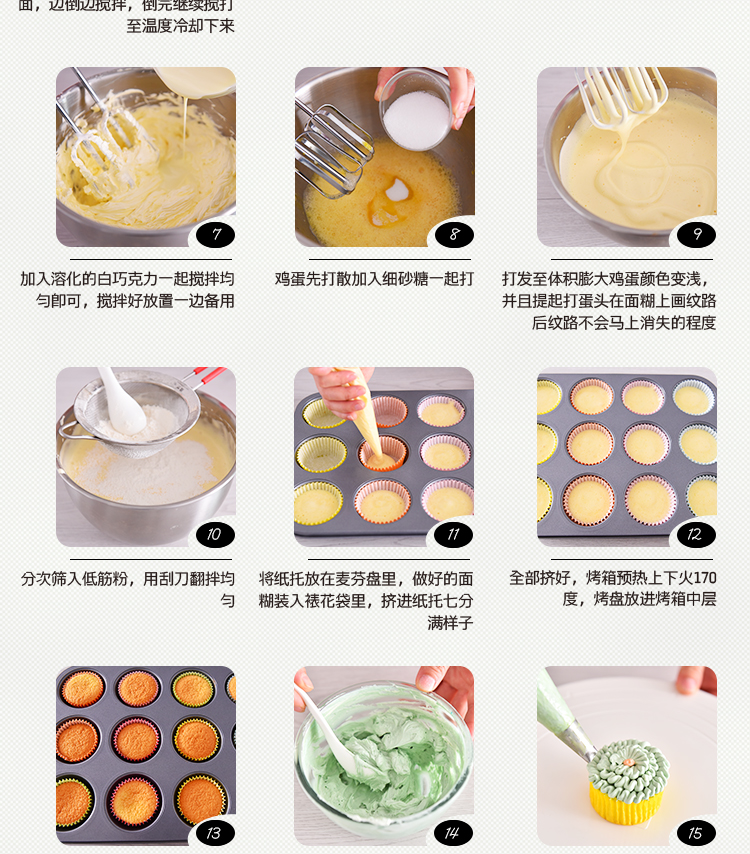 面，边倒边搅拌，倒完继续搅打至温度冷却下来

7

加入溶化的白巧克力一起搅拌均匀即可，搅拌好放置一边备用

8

鸡蛋先打散加入细砂糖一起打

9

打发至体积膨大鸡蛋颜色变浅，并且提起打蛋头在面糊上画纹路后纹路不会马上消失的程度

10

分次筛入低筋粉，用刮刀翻拌均匀

11

将纸托放在麦芬盘里，做好的面糊装入裱花袋里，挤进纸托七分满样子

12

全部挤好，烤箱预热上下火170度，烤盘放进烤箱中层

13

14

15