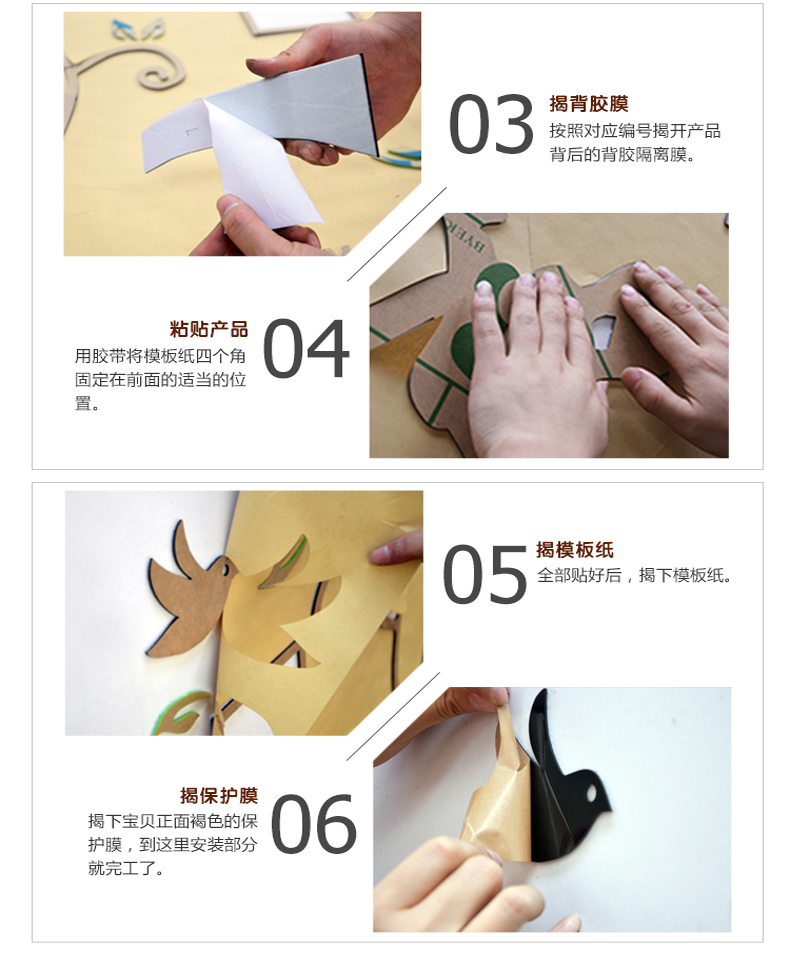 03 揭背胶膜
按照对应编号揭开产品背后的背胶隔离膜。

粘贴产品
用胶带将模板纸四个角固定在前面的适当的位置。
04

05 揭模板纸
全部贴好后，揭下模板纸。

揭保护膜
揭下宝贝正面褐色的保护膜，到这里安装部分就完工了。
06