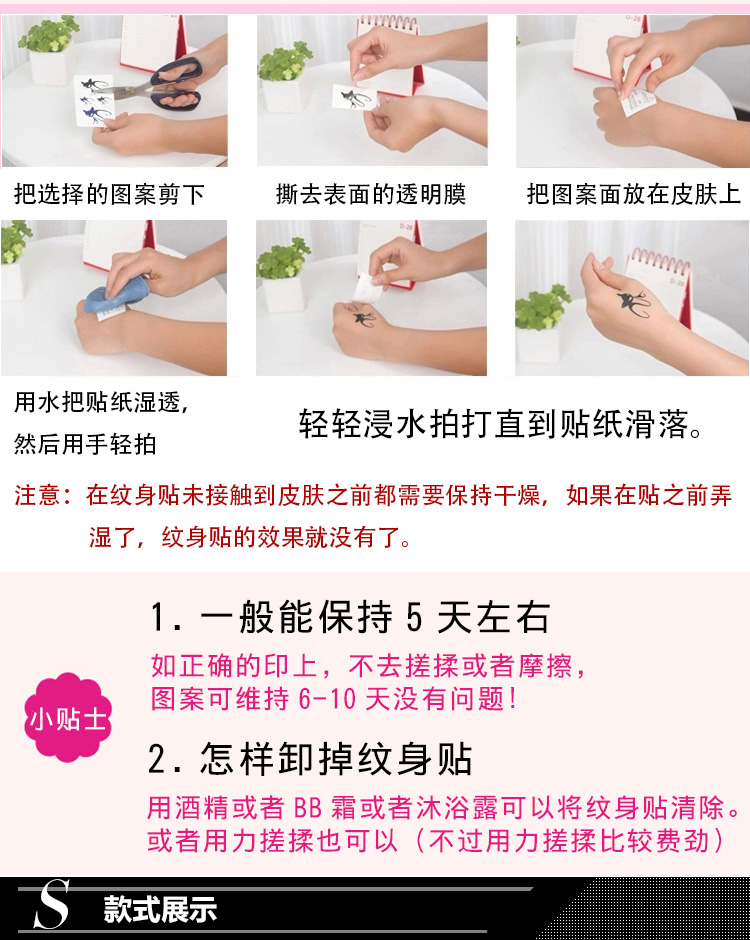 把选择的图案剪下

撕去表面的透明膜

把图案面放在皮肤上

用水把贴纸湿透，然后用手轻拍

轻轻浸水拍打直到贴纸滑落。

注意：在纹身贴未接触到皮肤之前都需要保持干燥，如果在贴之前弄湿了，纹身贴的效果就没有了。

小贴士

1. 一般能保持 5 天左右

如正确的印上，不去搓揉或者摩擦，图案可维持 6-10 天没有问题！

2. 怎样卸掉纹身贴

用酒精或者 BB 霜或者沐浴露可以将纹身贴清除。或者用力搓揉也可以（不过用力搓揉比较费劲）

S 款式展示