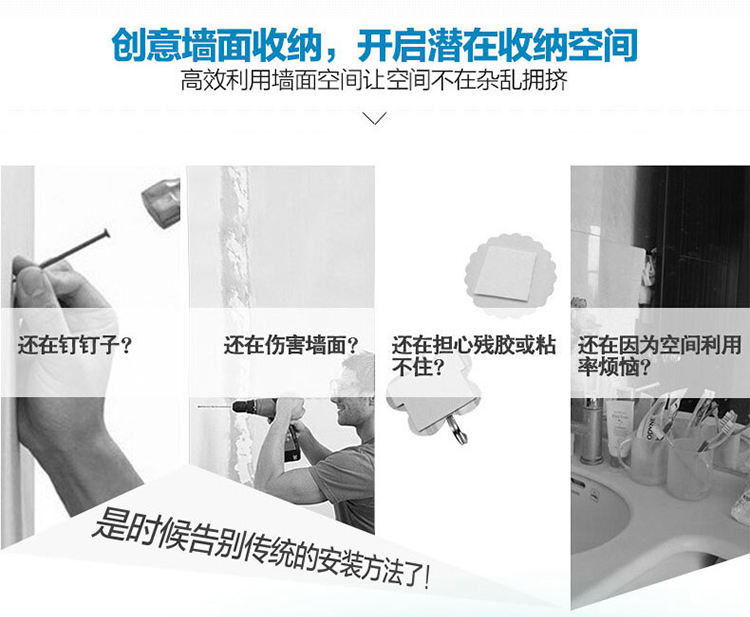 创意墙面收纳，开启潜在收纳空间
高效利用墙面空间让空间不在杂乱拥挤

还在钉钉子？

还在伤害墙面？

还在担心残胶或粘不住？

还在因为空间利用率烦恼？

是时候告别传统的安装方法了!