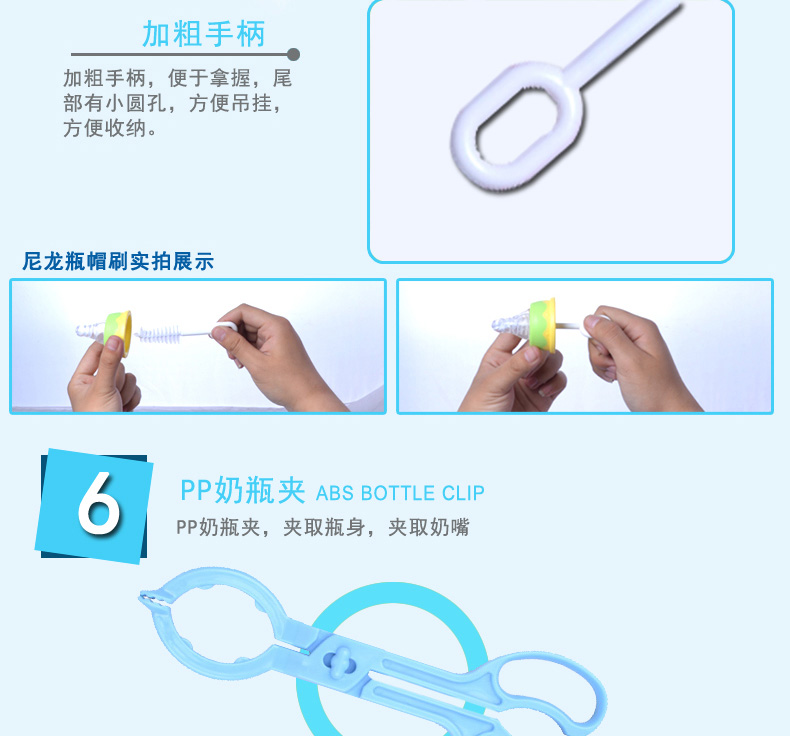 加粗手柄

加粗手柄，便于拿握，尾部有小圆孔，方便吊挂，方便收纳。

尼龙瓶帽刷实拍展示

6

PP奶瓶夹 ABS BOTTLE CLIP

PP奶瓶夹，夹取瓶身，夹取奶嘴