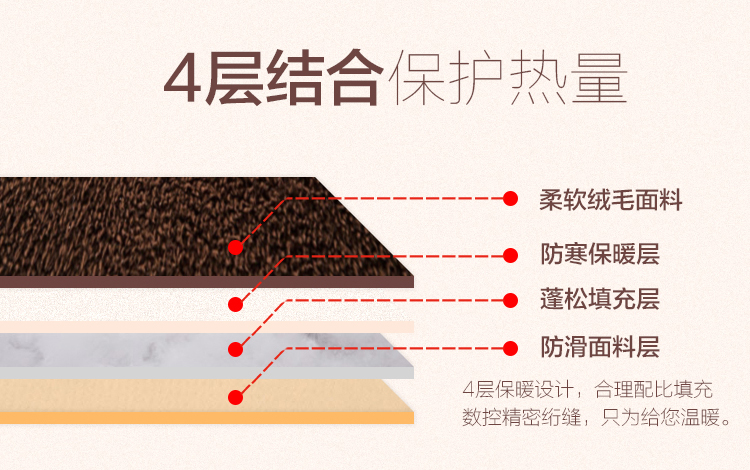 4层结合保护热量

柔软绒毛面料

防寒保暖层

蓬松填充层

防滑面料层

4层保暖设计，合理配比填充
数控精密绗缝，只为给您温暖。