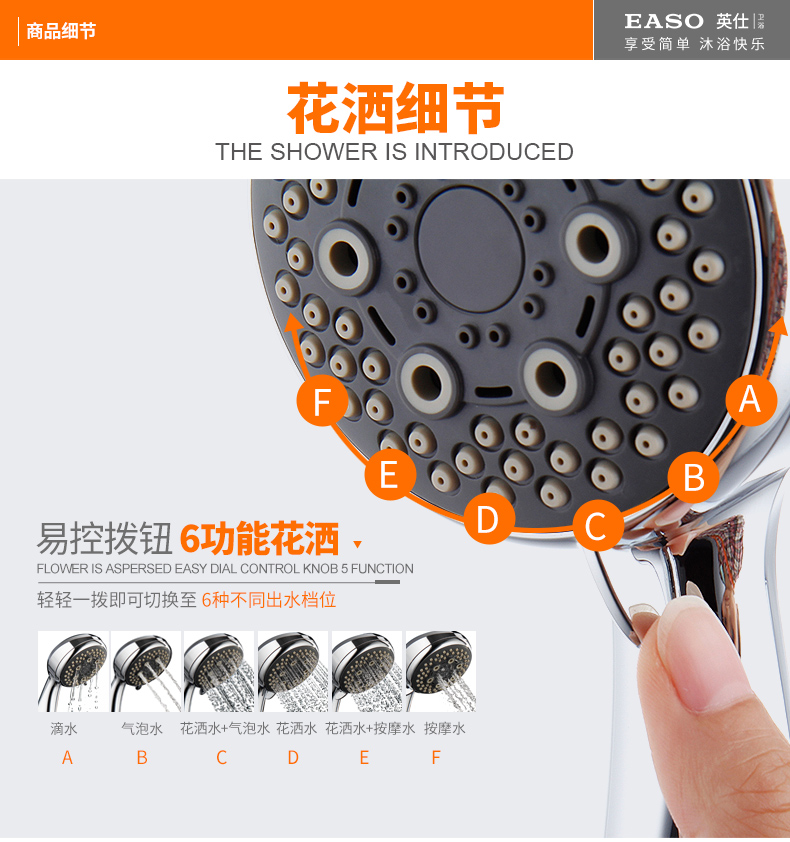 商品细节

EASO 英仕 卫浴
享受简单 沐浴快乐

花洒细节
THE SHOWER IS INTRODUCED

F
E
D
C
B
A

易控拨钮 6功能花洒
FLOWER IS ASPERSED EASY DIAL CONTROL KNOB 5 FUNCTION
轻轻一拨即可切换至 6种不同出水档位

滴水
A

气泡水
B

花洒水+气泡水
C

花洒水
D

花洒水+按摩水
E

按摩水
F