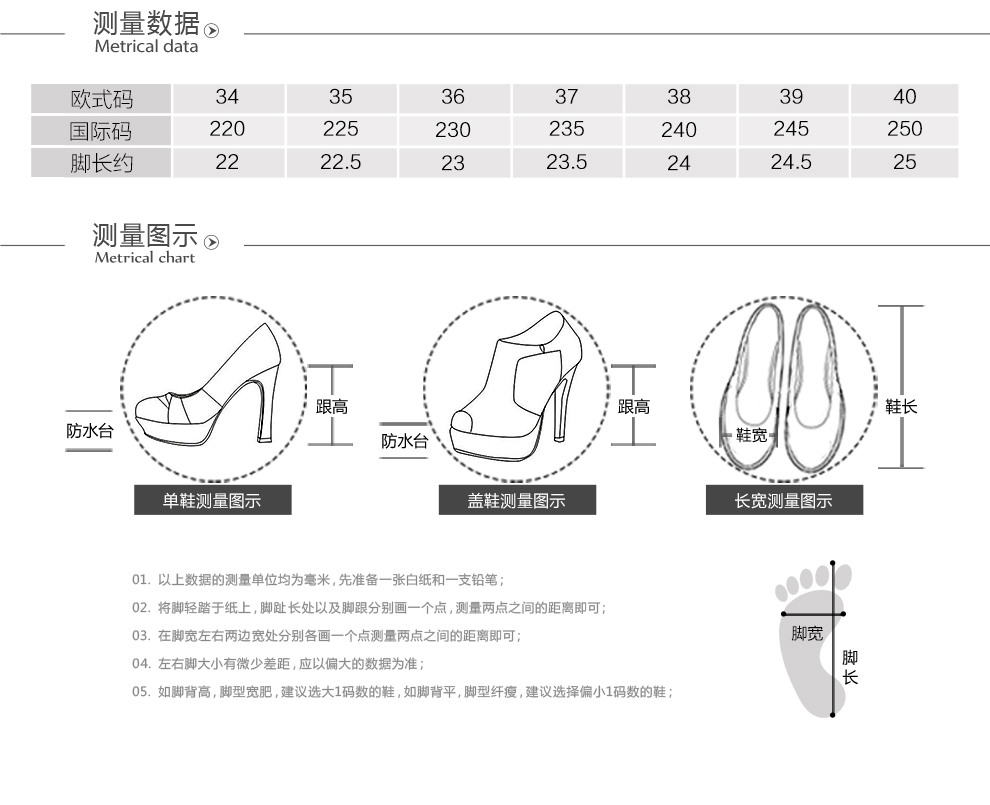 测量数据
Metrical data

| 欧式码 | 34 | 35 | 36 | 37 | 38 | 39 | 40 |
|---|---|---|---|---|---|---|---|
| 国际码 | 220 | 225 | 230 | 235 | 240 | 245 | 250 |
| 脚长约 | 22 | 22.5 | 23 | 23.5 | 24 | 24.5 | 25 |

测量图示
Metrical chart

防水台
跟高
单鞋测量图示

防水台
跟高
盖鞋测量图示

鞋宽
鞋长
长宽测量图示

01. 以上数据的测量单位均为毫米，先准备一张白纸和一支铅笔；
02. 将脚轻踏于纸上，脚趾长处以及脚跟分别画一个点，测量两点之间的距离即可；
03. 在脚宽左右两边宽处分别各画一个点测量两点之间的距离即可；
04. 左右脚大小有微少差距，应以偏大的数据为准；
05. 如脚背高，脚型宽肥，建议选大1码数的鞋，如脚背平，脚型纤瘦，建议选择偏小1码数的鞋；

脚宽
脚长