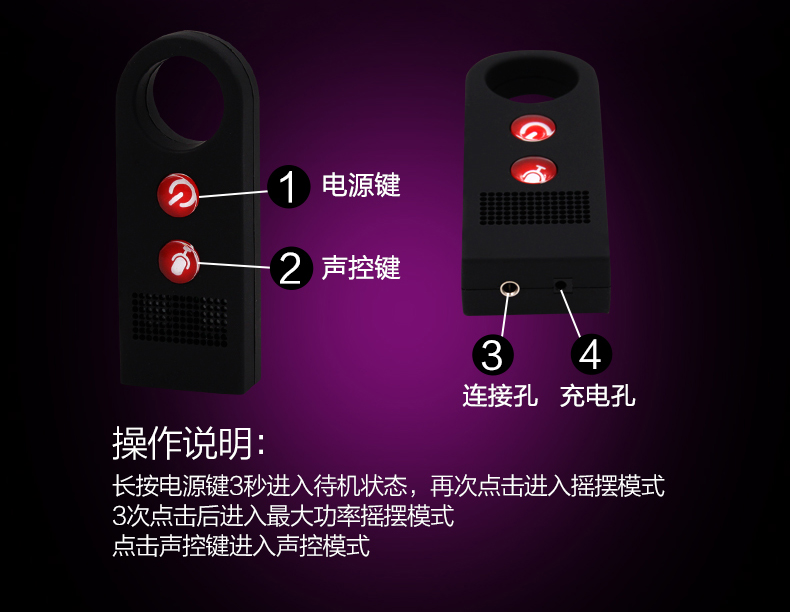 1 电源键
2 声控键
3 连接孔
4 充电孔

操作说明:

长按电源键3秒进入待机状态，再次点击进入摇摆模式
3次点击后进入最大功率摇摆模式
点击声控键进入声控模式