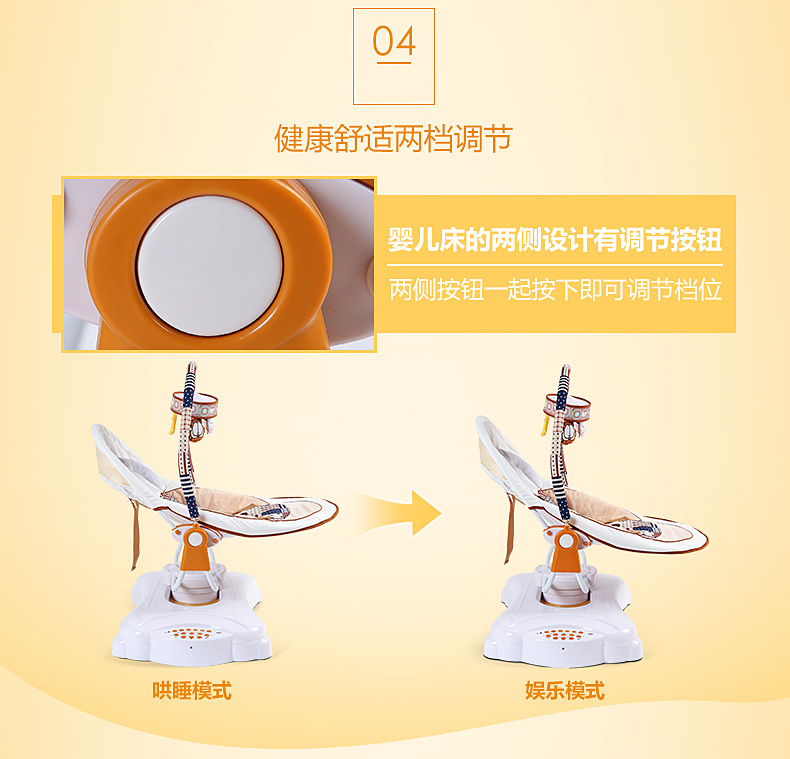 04

健康舒适两档调节

婴儿床的两侧设计有调节按钮

两侧按钮一起按下即可调节档位

哄睡模式

娱乐模式