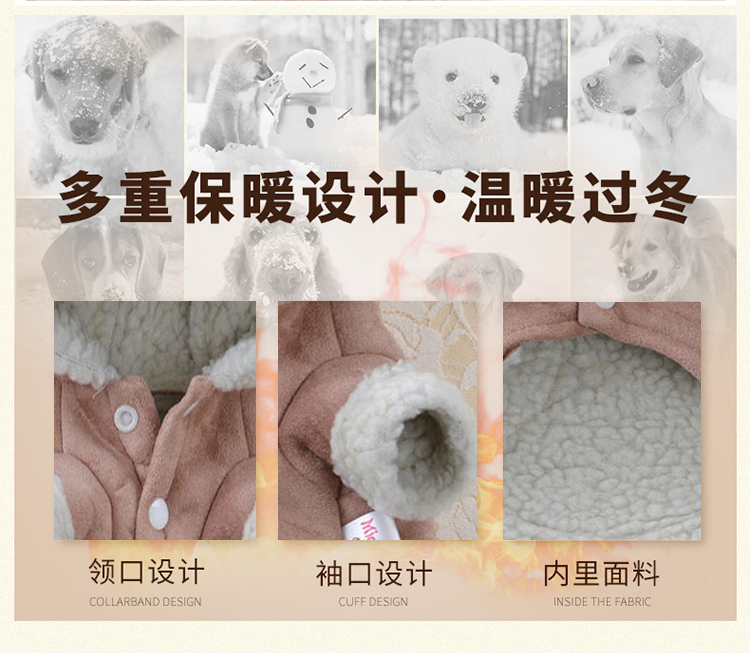 多重保暖设计·温暖过冬

领口设计
COLLARBAND DESIGN

袖口设计
CUFF DESIGN

内里面料
INSIDE THE FABRIC