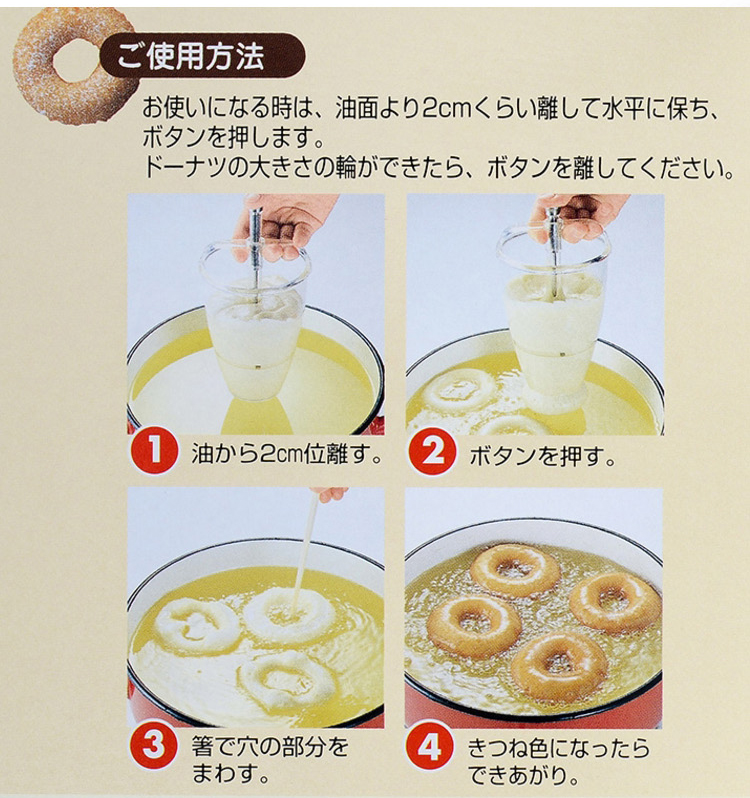 ご使用方法

お使いになる時は、油面より2cmくらい離して水平に保ち、ボタンを押します。
ドーナツの大きさの輪ができたら、ボタンを離してください。

1 油から2cm位離す。

2 ボタンを押す。

3 箸で穴の部分をまわす。

4 きつね色になったらできあがり。