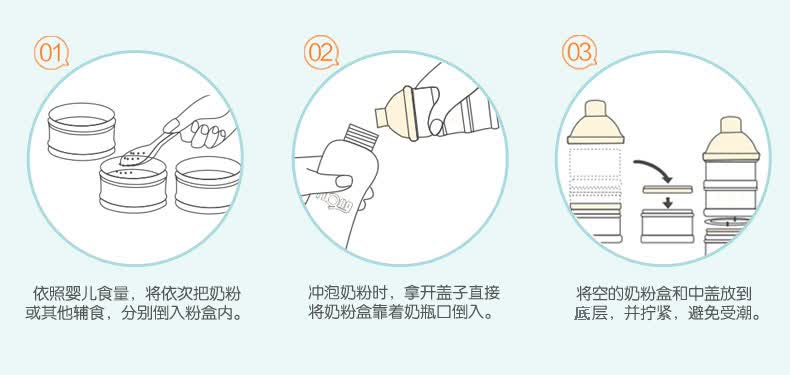 01

依照婴儿食量，将依次把奶粉或其他辅食，分别倒入粉盒内。

02

冲泡奶粉时，拿开盖子直接将奶粉盒靠着奶瓶口倒入。

03

将空的奶粉盒和中盖放到底层，并拧紧，避免受潮。