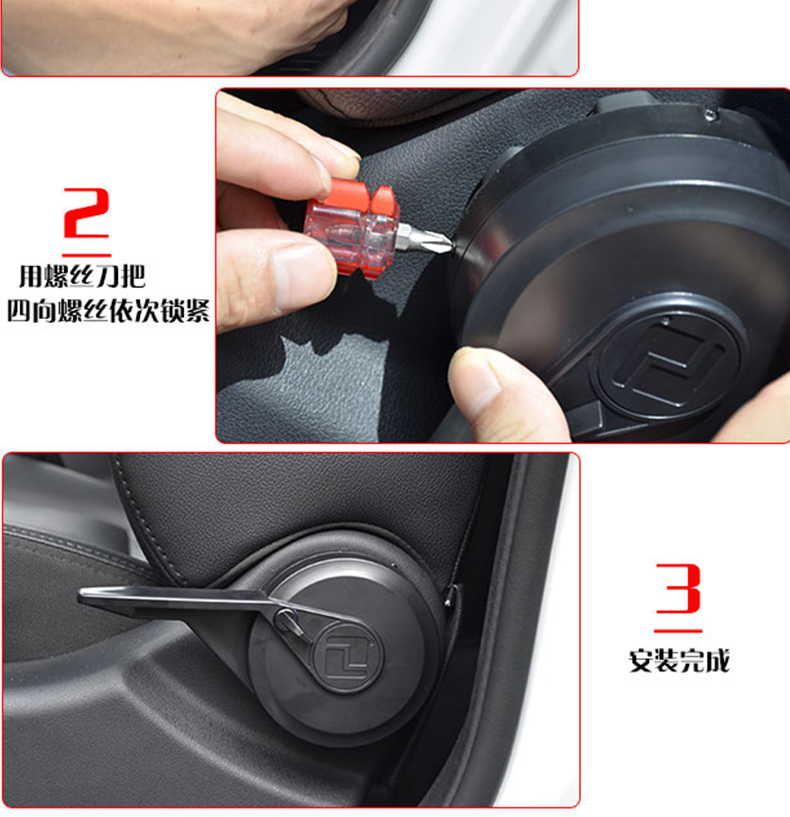 2
用螺丝刀把
四向螺丝依次锁紧

3
安装完成