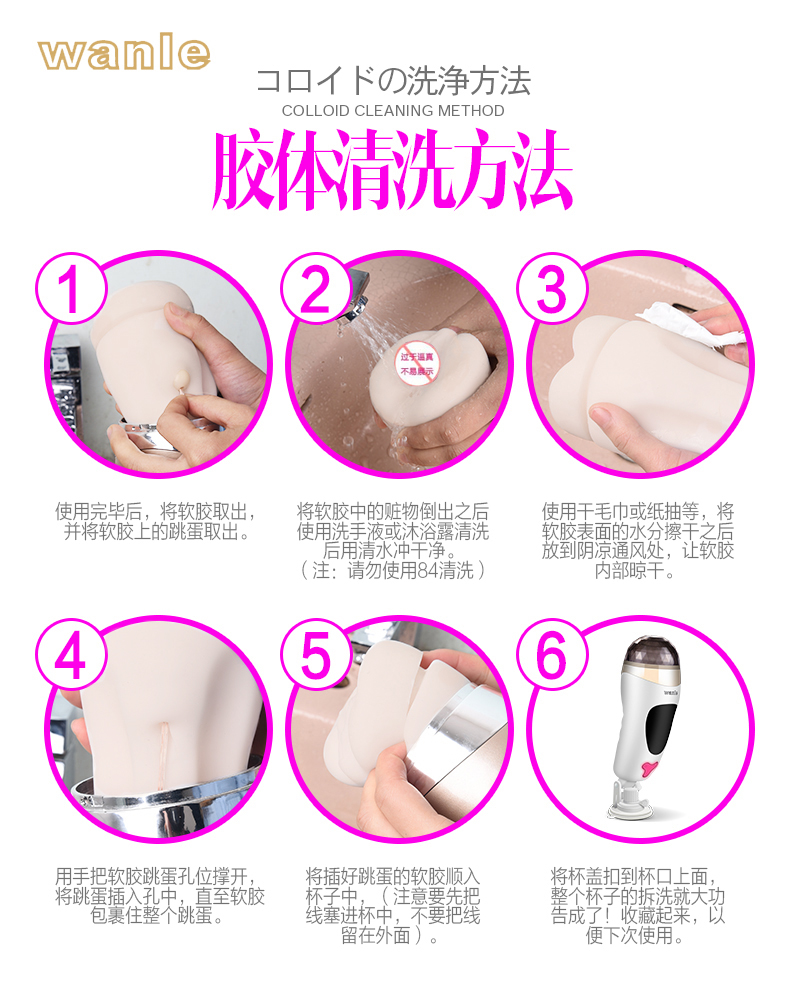 wanle

コロイドの洗浄方法
COLLOID CLEANING METHOD
胶体清洗方法

1

使用完毕后，将软胶取出，并将软胶上的跳蛋取出。

2

过于逼真
不易展示

将软胶中的赃物倒出之后使用洗手液或沐浴露清洗后用清水冲干净。
（注：请勿使用84清洗）

3

使用干毛巾或纸抽等，将软胶表面的水分擦干之后放到阴凉通风处，让软胶内部晾干。

4

用手把软胶跳蛋孔位撑开，将跳蛋插入孔中，直至软胶包裹住整个跳蛋。

5

将插好跳蛋的软胶顺入杯子中，（注意要先把线塞进杯中，不要把线留在外面）。

6

将杯盖扣到杯口上面，整个杯子的拆洗就大功告成了！收藏起来，以便下次使用。