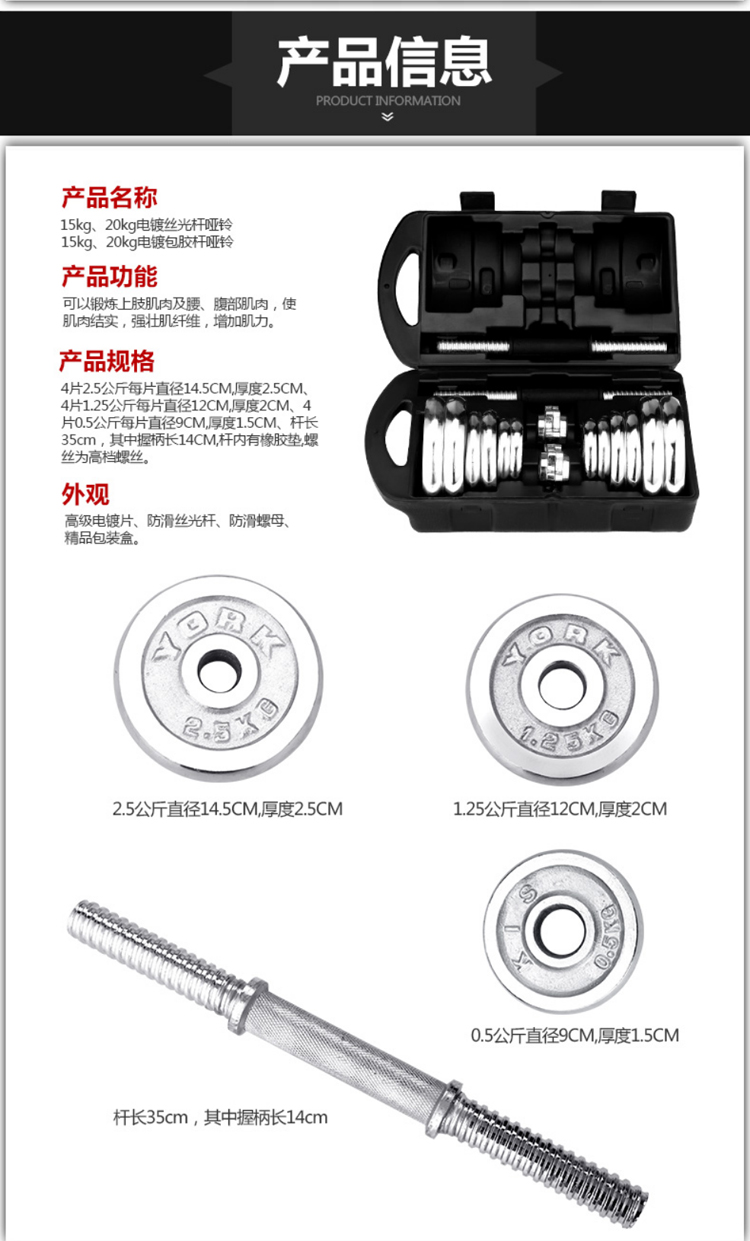 产品信息
PRODUCT INFORMATION

产品名称
15kg、20kg电镀丝光杆哑铃
15kg、20kg电镀包胶杆哑铃

产品功能
可以锻炼上肢肌肉及腰、腹部肌肉，使肌肉结实，强壮肌纤维，增加肌力。

产品规格
4片2.5公斤每片直径14.5CM,厚度2.5CM、4片1.25公斤每片直径12CM,厚度2CM、4片0.5公斤每片直径9CM,厚度1.5CM、杆长35cm，其中握柄长14CM,杆内有橡胶垫,螺丝为高档螺丝。

外观
高级电镀片、防滑丝光杆、防滑螺母、精品包装盒。

YORK
2.5KG
2.5公斤直径14.5CM,厚度2.5CM

YORK
1.25KG
1.25公斤直径12CM,厚度2CM

YIS
0.5KG
0.5公斤直径9CM,厚度1.5CM

杆长35cm，其中握柄长14cm