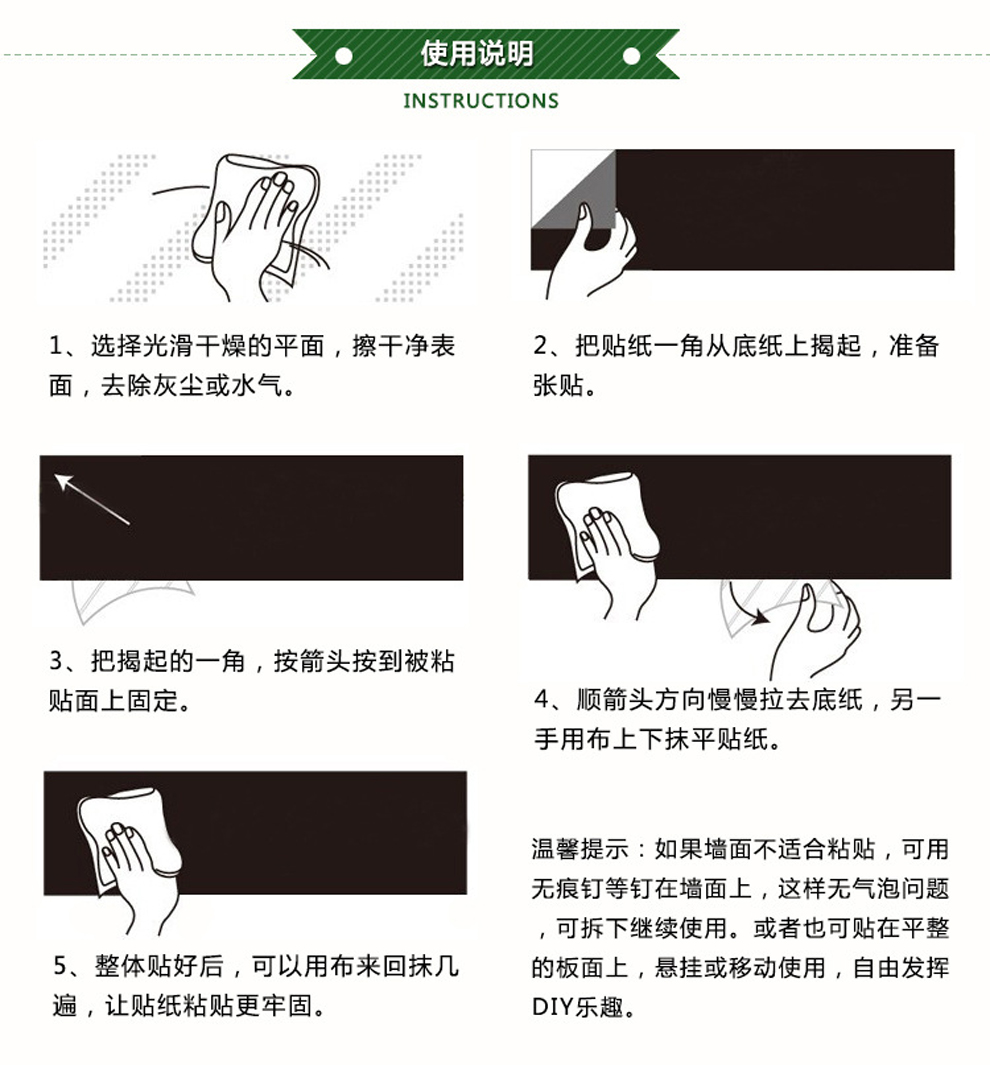 使用说明
INSTRUCTIONS

1、选择光滑干燥的平面，擦干净表面，去除灰尘或水气。

2、把贴纸一角从底纸上揭起，准备张贴。

3、把揭起的一角，按箭头按到被粘贴面上固定。

4、顺箭头方向慢慢拉去底纸，另一手用布上下抹平贴纸。

5、整体贴好后，可以用布来回抹几遍，让贴纸粘贴更牢固。

温馨提示：如果墙面不适合粘贴，可用无痕钉等钉在墙面上，这样无气泡问题，可拆下继续使用。或者也可贴在平整的板面上，悬挂或移动使用，自由发挥DIY乐趣。