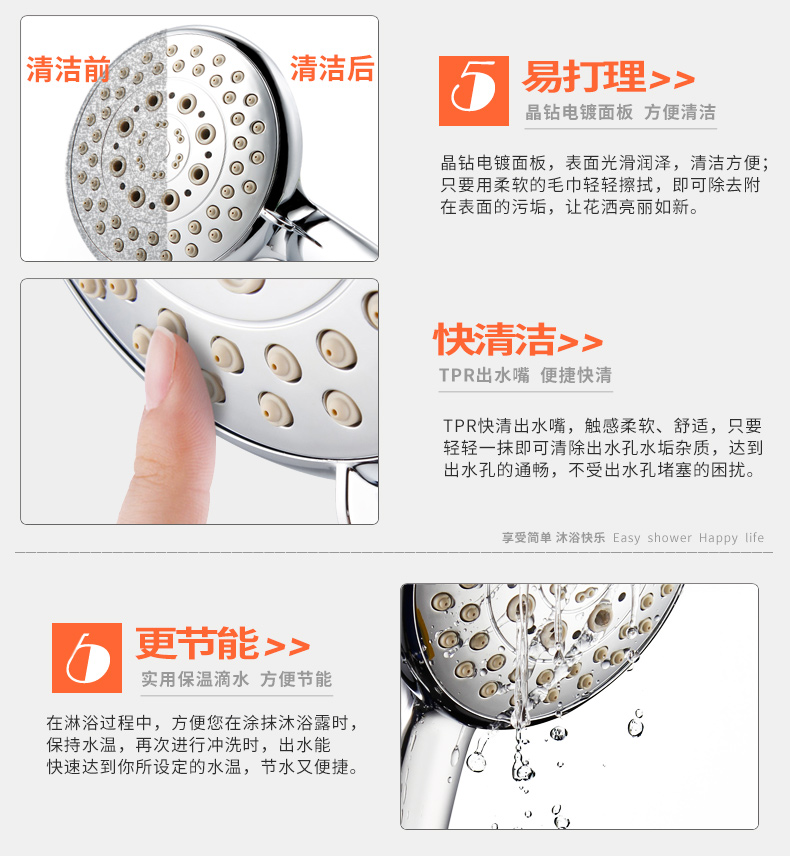 清洁前

清洁后

5 易打理>>

晶钻电镀面板 方便清洁

晶钻电镀面板，表面光滑润泽，清洁方便；只要用柔软的毛巾轻轻擦拭，即可除去附在表面的污垢，让花洒亮丽如新。

快清洁>>

TPR出水嘴 便捷快清

TPR快清出水嘴，触感柔软、舒适，只要轻轻一抹即可清除出水孔水垢杂质，达到出水孔的通畅，不受出水孔堵塞的困扰。

享受简单 沐浴快乐 Easy shower Happy life

6 更节能>>

实用保温滴水 方便节能

在淋浴过程中，方便您在涂抹沐浴露时，保持水温，再次进行冲洗时，出水能快速达到你所设定的水温，节水又便捷。