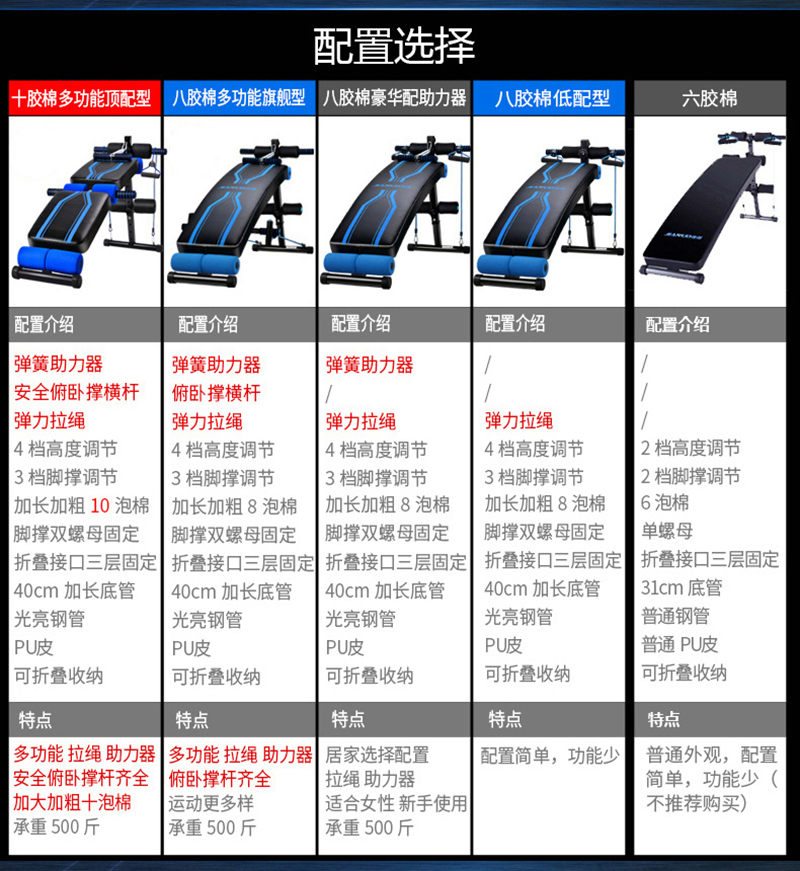 配置选择

| 十胶棉多功能顶配型 | 八胶棉多功能旗舰型 | 八胶棉豪华配助力器 | 八胶棉低配型 | 六胶棉 |
|---|---|---|---|---|
| 配置介绍 | 配置介绍 | 配置介绍 | 配置介绍 | 配置介绍 |
| 弹簧助力器 | 弹簧助力器 | 弹簧助力器 | / | / |
| 安全俯卧撑横杆 | 俯卧撑横杆 | / | / | / |
| 弹力拉绳 | 弹力拉绳 | 弹力拉绳 | 弹力拉绳 | / |
| 4 档高度调节 | 4 档高度调节 | 4 档高度调节 | 4 档高度调节 | 2 档高度调节 |
| 3 档脚撑调节 | 3 档脚撑调节 | 3 档脚撑调节 | 3 档脚撑调节 | 2 档脚撑调节 |
| 加长加粗 10 泡棉 | 加长加粗 8 泡棉 | 加长加粗 8 泡棉 | 加长加粗 8 泡棉 | 6 泡棉 |
| 脚撑双螺母固定 | 脚撑双螺母固定 | 脚撑双螺母固定 | 脚撑双螺母固定 | 单螺母 |
| 折叠接口三层固定 | 折叠接口三层固定 | 折叠接口三层固定 | 折叠接口三层固定 | 折叠接口三层固定 |
| 40cm 加长底管 | 40cm 加长底管 | 40cm 加长底管 | 40cm 加长底管 | 31cm 底管 |
| 光亮钢管 | 光亮钢管 | 光亮钢管 | 光亮钢管 | 普通钢管 |
| PU皮 | PU皮 | PU皮 | PU皮 | 普通 PU皮 |
| 可折叠收纳 | 可折叠收纳 | 可折叠收纳 | 可折叠收纳 | 可折叠收纳 |
| 特点 | 特点 | 特点 | 特点 | 特点 |
| 多功能 拉绳 助力器 安全俯卧撑杆齐全 加大加粗十泡棉 承重 500 斤 | 多功能 拉绳 助力器 俯卧撑杆齐全 运动更多样 承重 500 斤 | 居家选择配置 拉绳 助力器 适合女性 新手使用 承重 500 斤 | 配置简单，功能少 | 普通外观，配置简单，功能少（不推荐购买） |