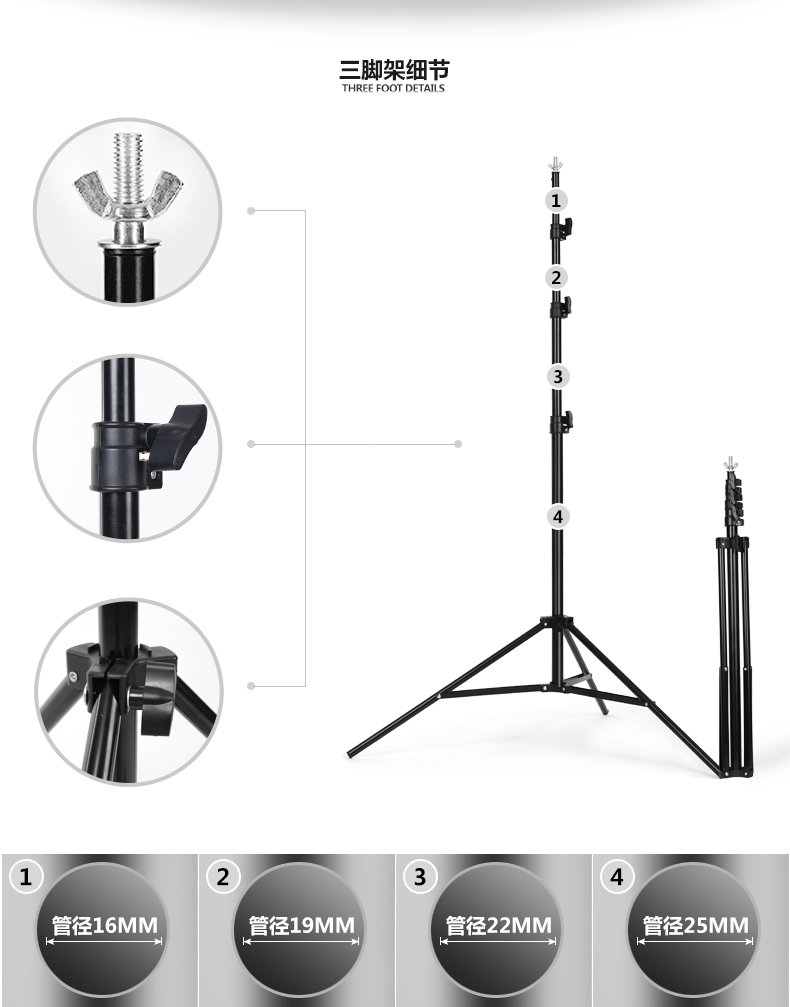 三脚架细节
THREE FOOT DETAILS

1
2
3
4

1
管径16MM

2
管径19MM

3
管径22MM

4
管径25MM