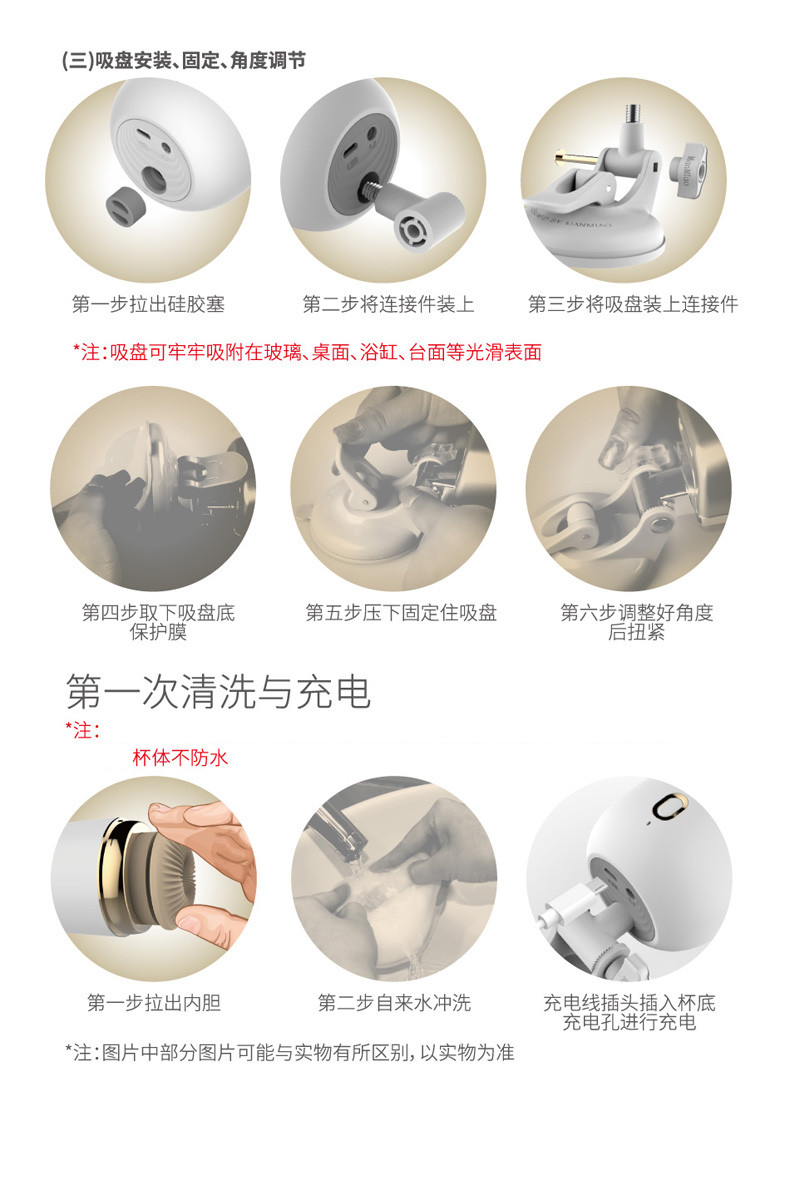 (三)吸盘安装、固定、角度调节

第一步拉出硅胶塞

第二步将连接件装上

第三步将吸盘装上连接件

*注:吸盘可牢牢吸附在玻璃、桌面、浴缸、台面等光滑表面

第四步取下吸盘底保护膜

第五步压下固定住吸盘

第六步调整好角度后扭紧

第一次清洗与充电

*注:

杯体不防水

第一步拉出内胆

第二步自来水冲洗

充电线插头插入杯底充电孔进行充电

*注:图片中部分图片可能与实物有所区别,以实物为准