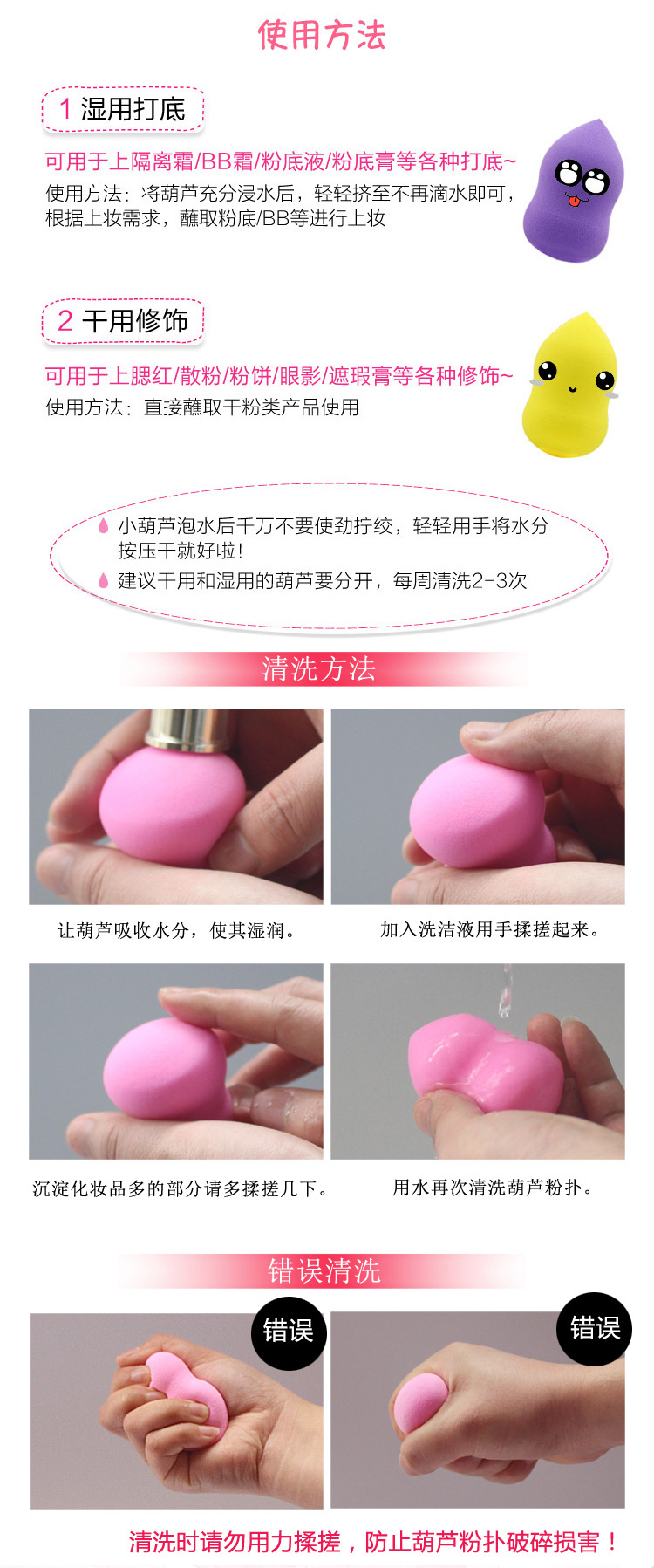 使用方法

1 湿用打底

可用于上隔离霜/BB霜/粉底液/粉底膏等各种打底~

使用方法：将葫芦充分浸水后，轻轻挤至不再滴水即可，根据上妆需求，蘸取粉底/BB等进行上妆

2 干用修饰

可用于上腮红/散粉/粉饼/眼影/遮瑕膏等各种修饰~

使用方法：直接蘸取干粉类产品使用

小葫芦泡水后千万不要使劲拧绞，轻轻用手将水分按压干就好啦！

建议干用和湿用的葫芦要分开，每周清洗2-3次

清洗方法

让葫芦吸收水分，使其湿润。

加入洗洁液用手揉搓起来。

沉淀化妆品多的部分请多揉搓几下。

用水再次清洗葫芦粉扑。

错误清洗

错误

错误

清洗时请勿用力揉搓，防止葫芦粉扑破碎损害！