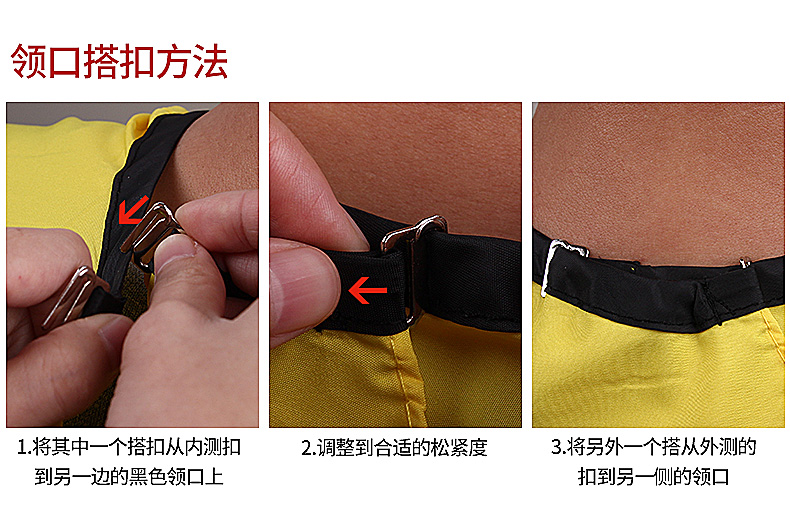 领口搭扣方法

1.将其中一个搭扣从内测扣到另一边的黑色领口上

2.调整到合适的松紧度

3.将另外一个搭从外测的扣到另一侧的领口