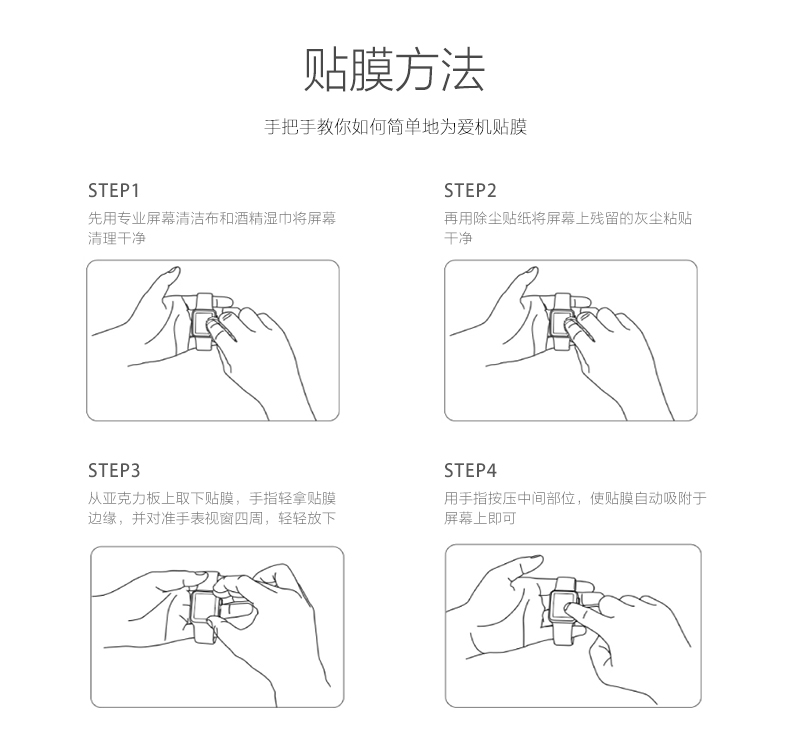 贴膜方法

手把手教你如何简单地为爱机贴膜

STEP1

先用专业屏幕清洁布和酒精湿巾将屏幕清理干净

STEP2

再用除尘贴纸将屏幕上残留的灰尘粘贴干净

STEP3

从亚克力板上取下贴膜，手指轻拿贴膜边缘，并对准手表视窗四周，轻轻放下

STEP4

用手指按压中间部位，使贴膜自动吸附于屏幕上即可