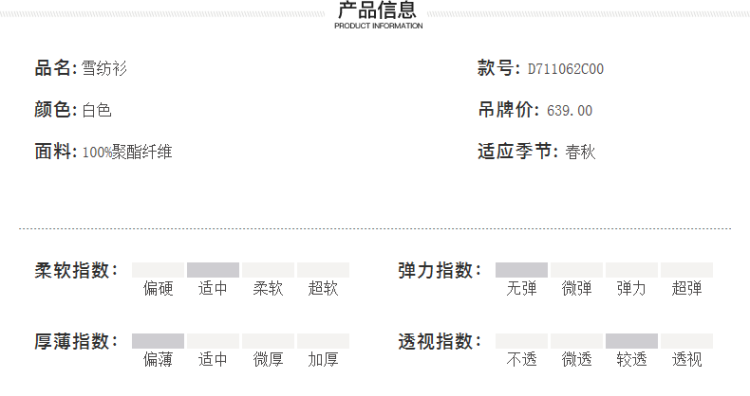 产品信息
PRODUCT INFORMATION

品名:雪纺衫

颜色:白色

面料:100%聚酯纤维

款号:D711062C00

吊牌价:639.00

适应季节:春秋

柔软指数:
偏硬 适中 柔软 超软

厚薄指数:
偏薄 适中 微厚 加厚

弹力指数:
无弹 微弹 弹力 超弹

透视指数:
不透 微透 较透 透视