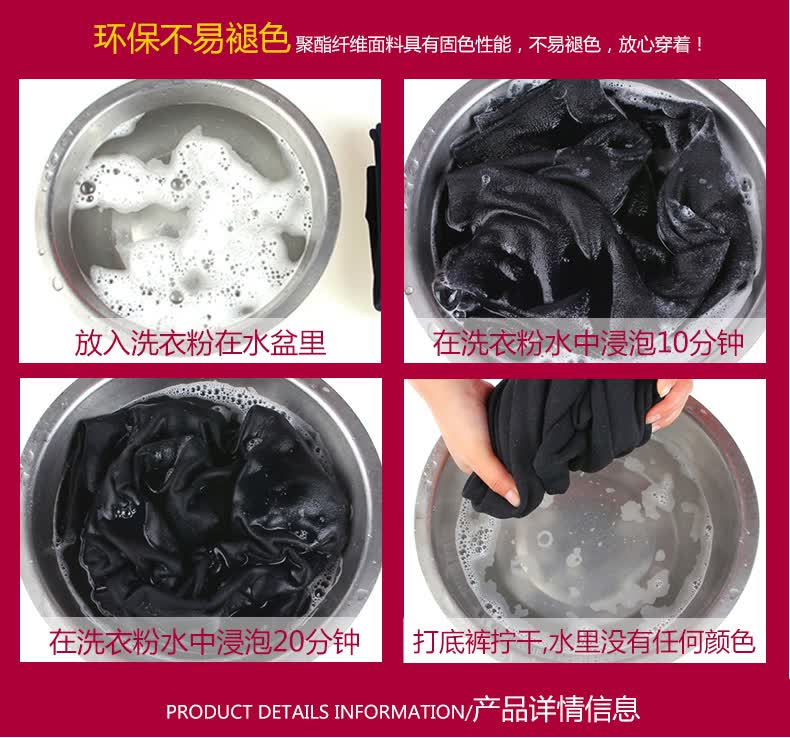 环保不易褪色 聚酯纤维面料具有固色性能，不易褪色，放心穿着！

放入洗衣粉在水盆里

在洗衣粉水中浸泡10分钟

在洗衣粉水中浸泡20分钟

打底裤拧干,水里没有任何颜色

PRODUCT DETAILS INFORMATION/产品详情信息