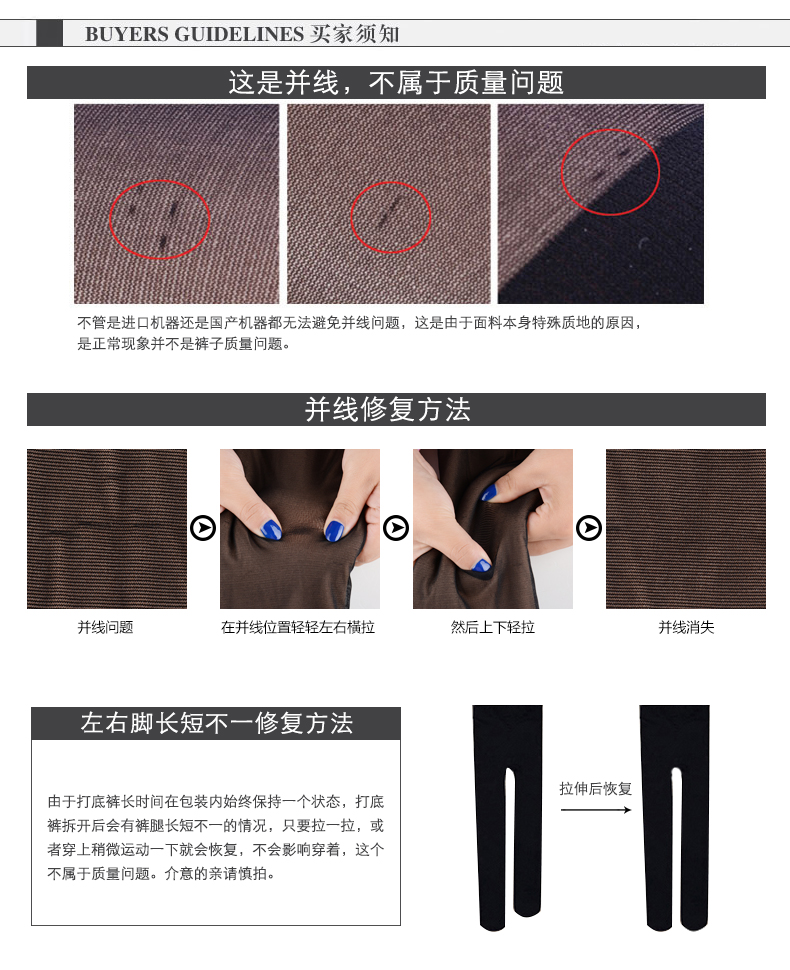 BUYERS GUIDELINES 买家须知

这是并线，不属于质量问题

不管是进口机器还是国产机器都无法避免并线问题，这是由于面料本身特殊质地的原因，是正常现象并不是裤子质量问题。

并线修复方法

并线问题

在并线位置轻轻左右横拉

然后上下轻拉

并线消失

左右脚长短不一修复方法

由于打底裤长时间在包装内始终保持一个状态，打底裤拆开后会有裤腿长短不一的情况，只要拉一拉，或者穿上稍微运动一下就会恢复，不会影响穿着，这个不属于质量问题。介意的亲请慎拍。

拉伸后恢复