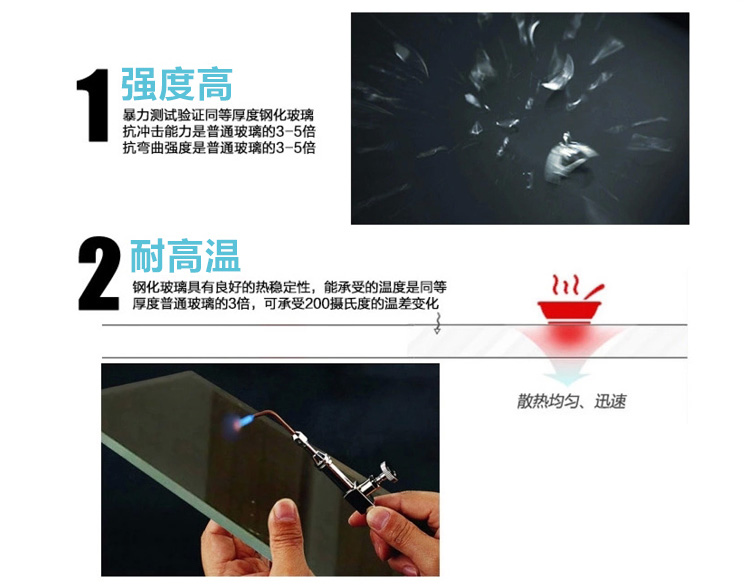 1 强度高

暴力测试验证同等厚度钢化玻璃
抗冲击能力是普通玻璃的3-5倍
抗弯曲强度是普通玻璃的3-5倍

2 耐高温

钢化玻璃具有良好的热稳定性，能承受的温度是同等厚度普通玻璃的3倍，可承受200摄氏度的温差变化

散热均匀、迅速