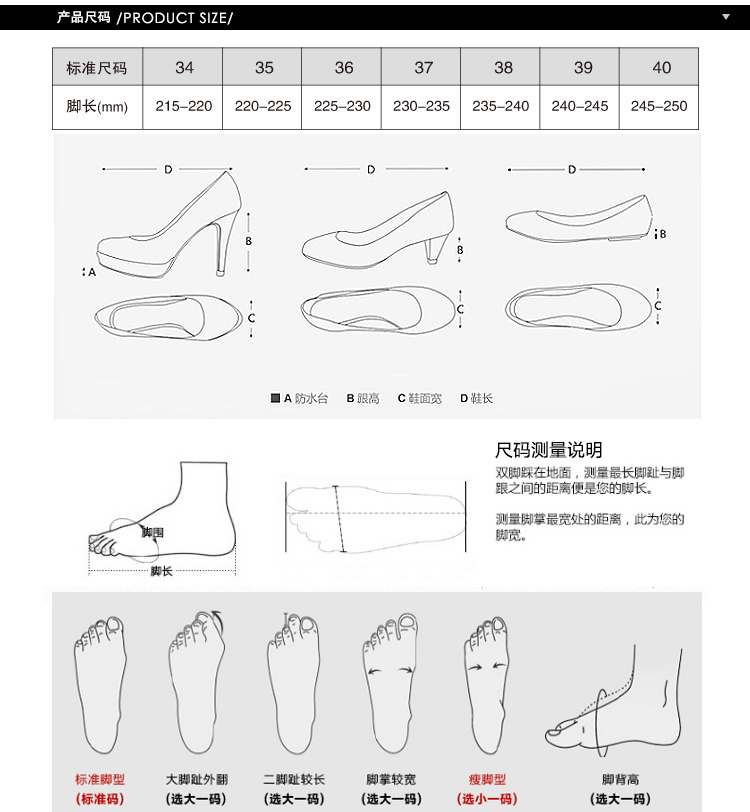 产品尺码 /PRODUCT SIZE/

| 标准尺码 | 34 | 35 | 36 | 37 | 38 | 39 | 40 |
|---|---|---|---|---|---|---|---|
| 脚长(mm) | 215–220 | 220–225 | 225–230 | 230–235 | 235–240 | 240–245 | 245–250 |

D
B
A
C
D
B
C
D
B
C

A 防水台 B 跟高 C 鞋面宽 D 鞋长

脚围
脚长

尺码测量说明
双脚踩在地面，测量最长脚趾与脚跟之间的距离便是您的脚长。

测量脚掌最宽处的距离，此为您的脚宽。

标准脚型
(标准码)
大脚趾外翻
(选大一码)
二脚趾较长
(选大一码)
脚掌较宽
(选大一码)
瘦脚型
(选小一码)
脚背高
(选大一码)