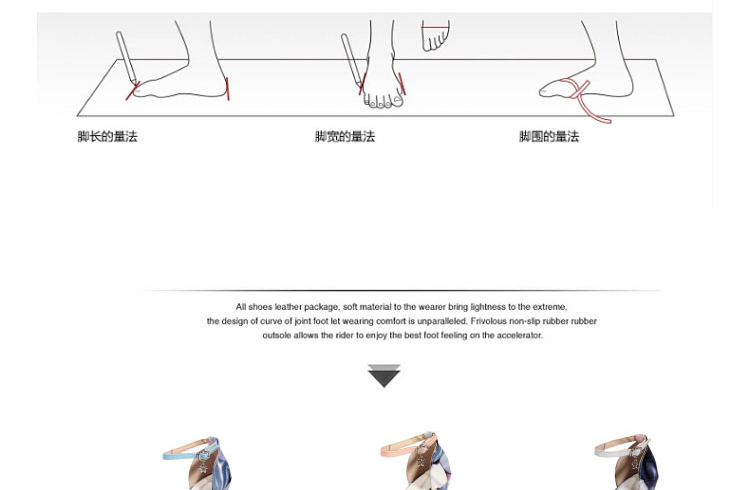 脚长的量法

脚宽的量法

脚围的量法

All shoes leather package, soft material to the wearer bring lightness to the extreme, the design of curve of joint foot let wearing comfort is unparalleled. Frivolous non-slip rubber rubber outsole allows the rider to enjoy the best foot feeling on the accelerator.