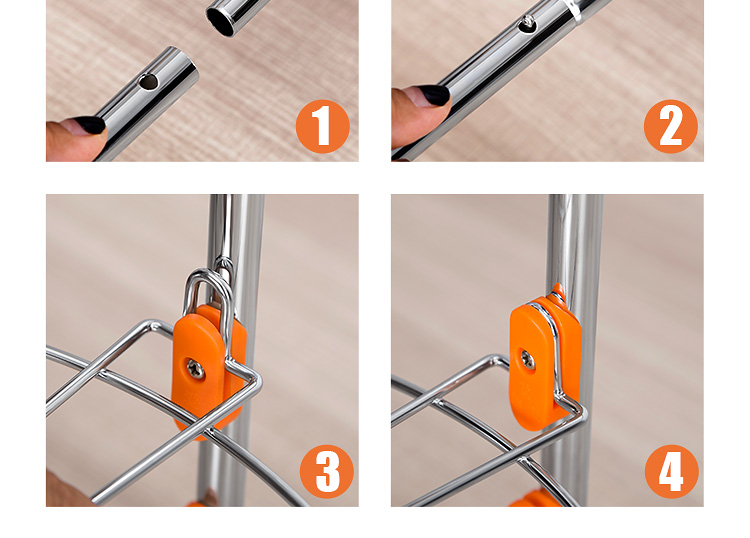 1

2

3

4