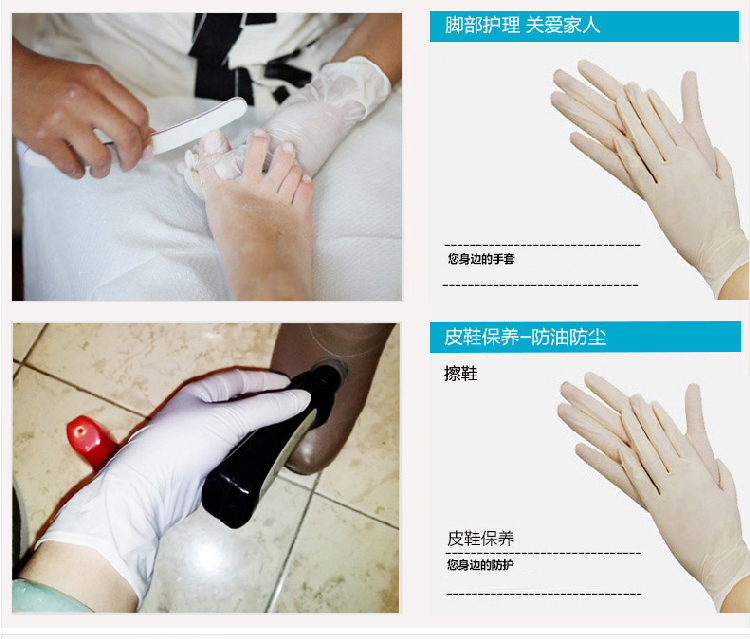 脚部护理 关爱家人

您身边的手套

皮鞋保养-防油防尘

擦鞋

皮鞋保养

您身边的防护