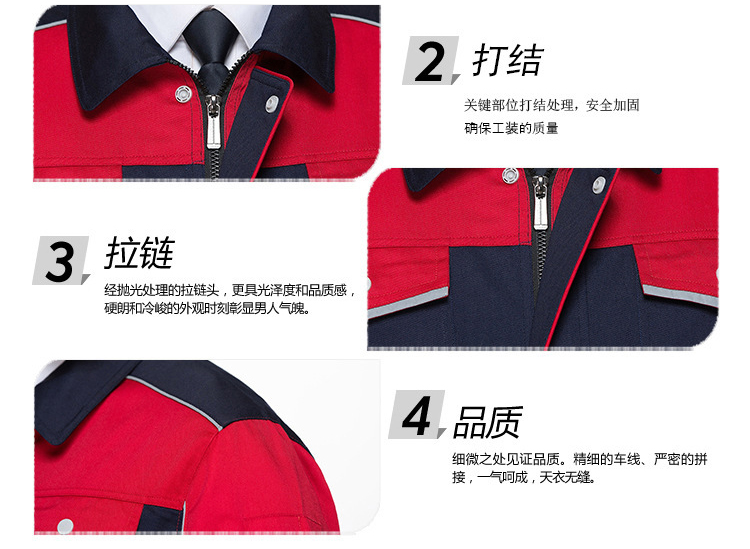 2 打结

关键部位打结处理，安全加固
确保工装的质量

3 拉链

经抛光处理的拉链头，更具光泽度和品质感，硬朗和冷峻的外观时刻彰显男人气魄。

4 品质

细微之处见证品质。精细的车线、严密的拼接，一气呵成，天衣无缝。