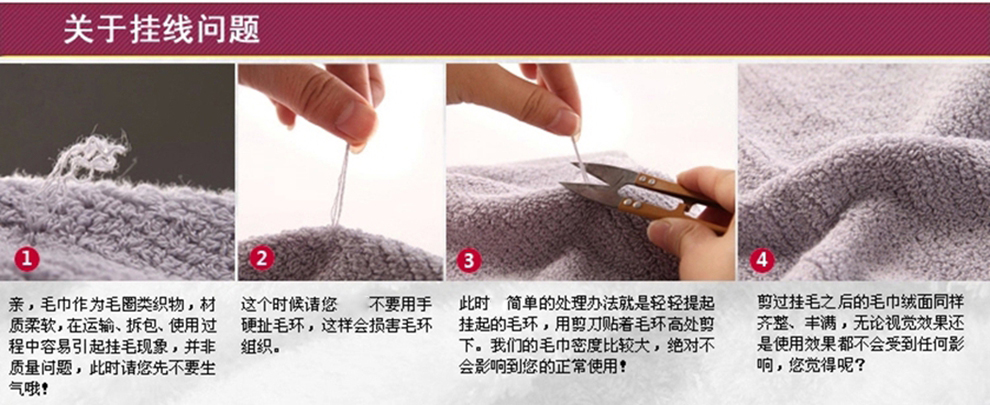 关于挂线问题

1

亲，毛巾作为毛圈类织物，材质柔软，在运输、拆包、使用过程中容易引起挂毛现象，并非质量问题，此时请您先不要生气哦！

2

这个时候请您　不要用手硬扯毛环，这样会损害毛环组织。

3

此时　简单的处理办法就是轻轻提起挂起的毛环，用剪刀贴着毛环高处剪下。我们的毛巾密度比较大，绝对不会影响到您的正常使用！

4

剪过挂毛之后的毛巾绒面同样齐整、丰满，无论视觉效果还是使用效果都不会受到任何影响，您觉得呢？