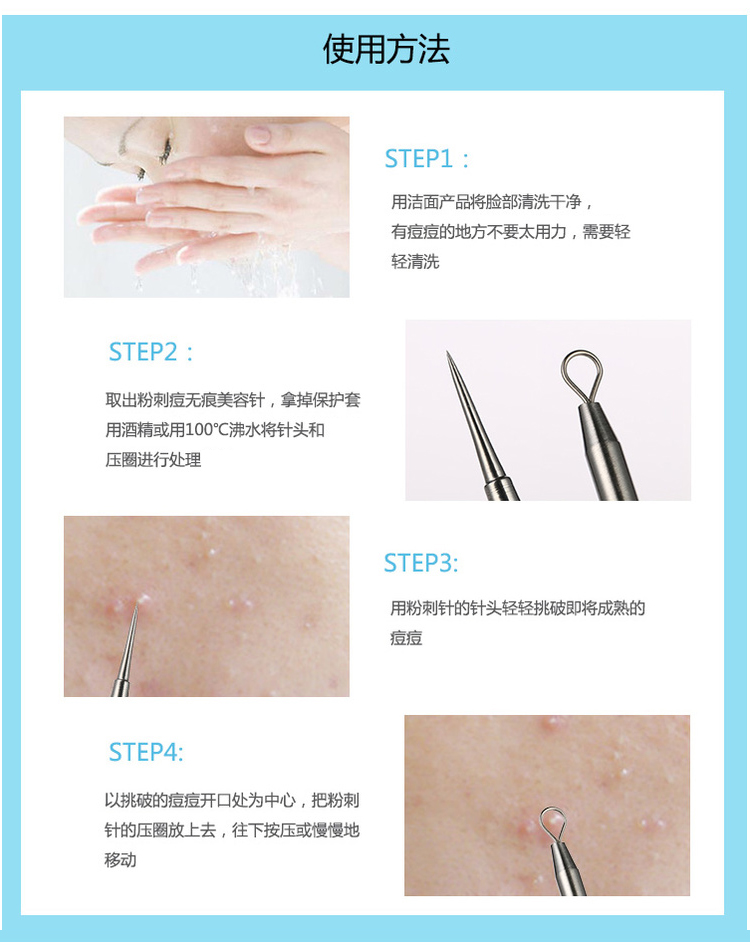 使用方法

STEP1：

用洁面产品将脸部清洗干净，有痘痘的地方不要太用力，需要轻轻清洗

STEP2：

取出粉刺痘无痕美容针，拿掉保护套用酒精或用100℃沸水将针头和压圈进行处理

STEP3:

用粉刺针的针头轻轻挑破即将成熟的痘痘

STEP4:

以挑破的痘痘开口处为中心，把粉刺针的压圈放上去，往下按压或慢慢地移动